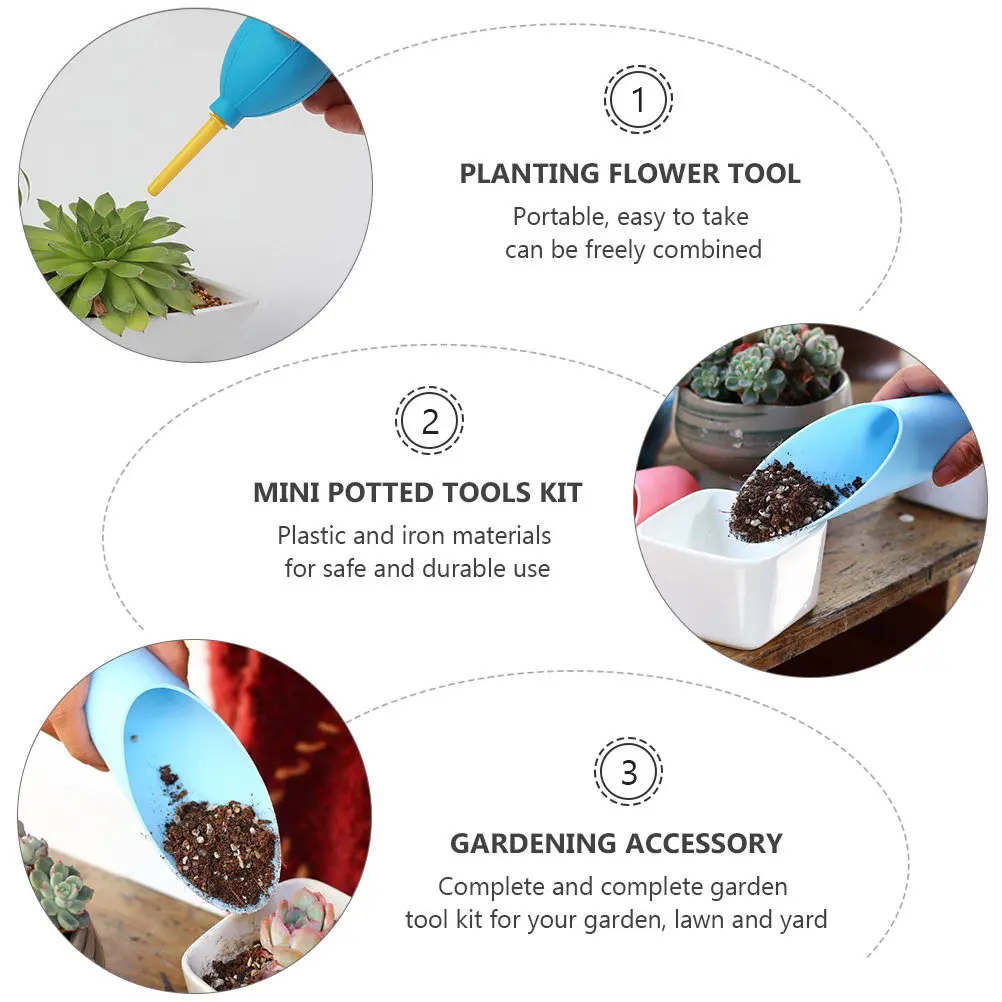 1

PLANTING FLOWER TOOL

Portable, easy to take can be freely combined

2

MINI POTTED TOOLS KIT

Plastic and iron materials for safe and durable use

3

GARDENING ACCESSORY

Complete and complete garden tool kit for your garden, lawn and yard