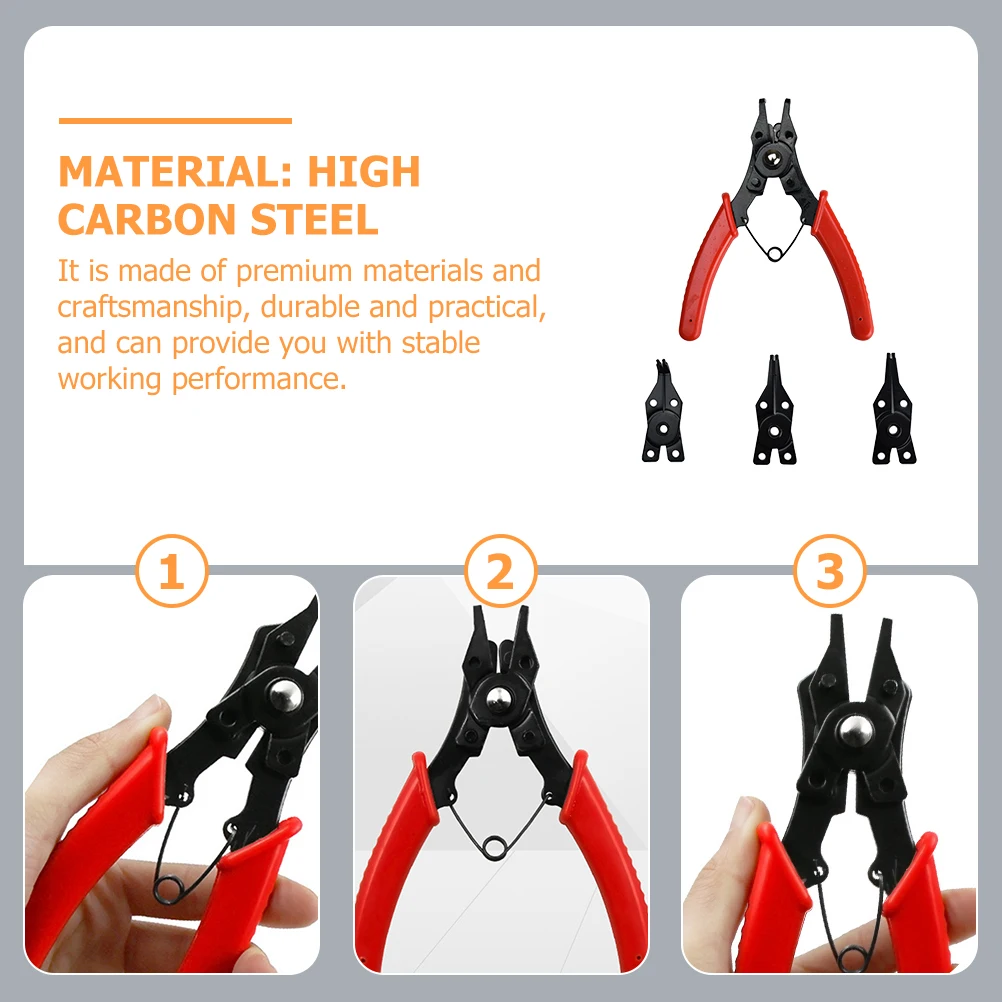 MATERIAL: HIGH CARBON STEEL

It is made of premium materials and craftsmanship, durable and practical, and can provide you with stable working performance.

1

2

3