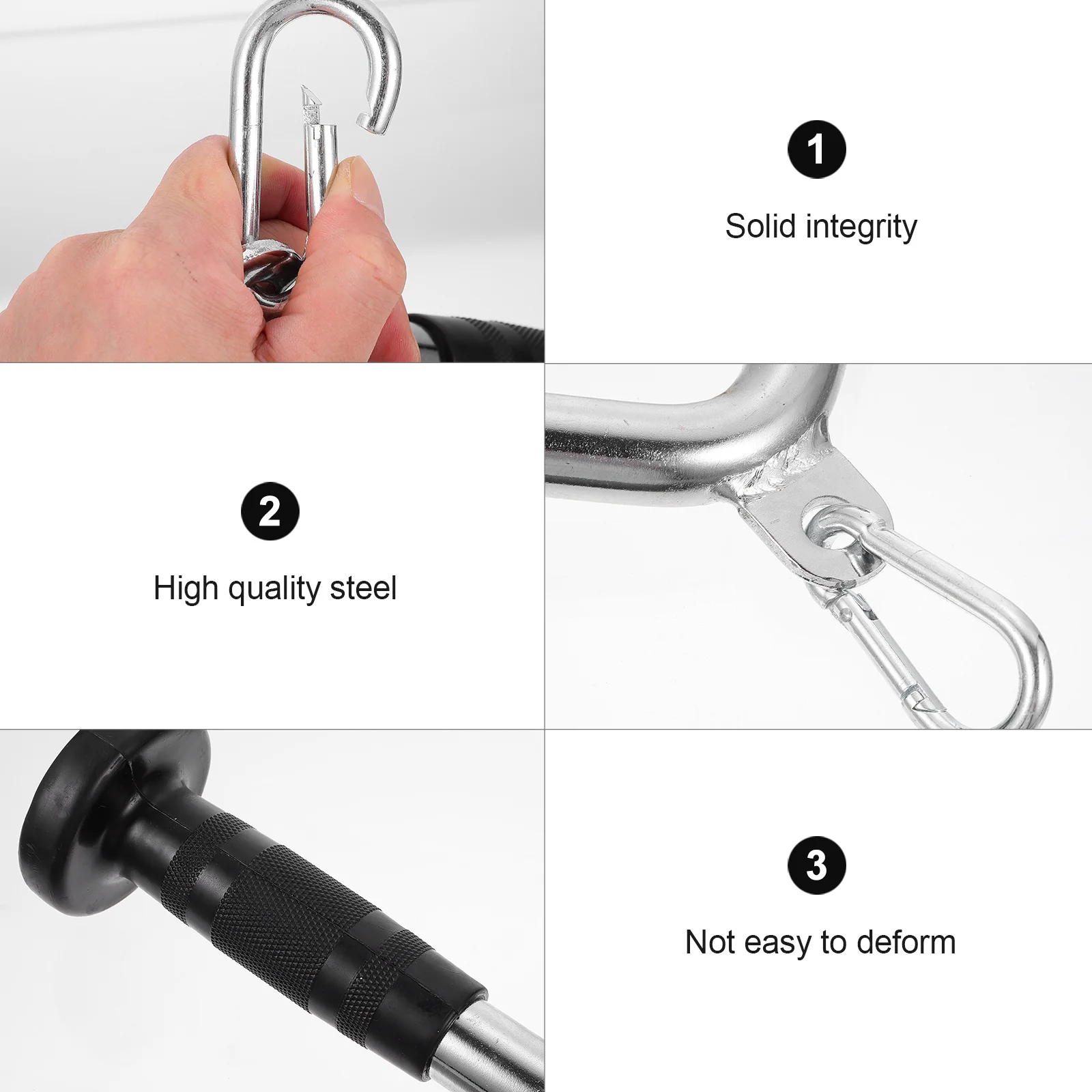 1

Solid integrity

2

High quality steel

3

Not easy to deform