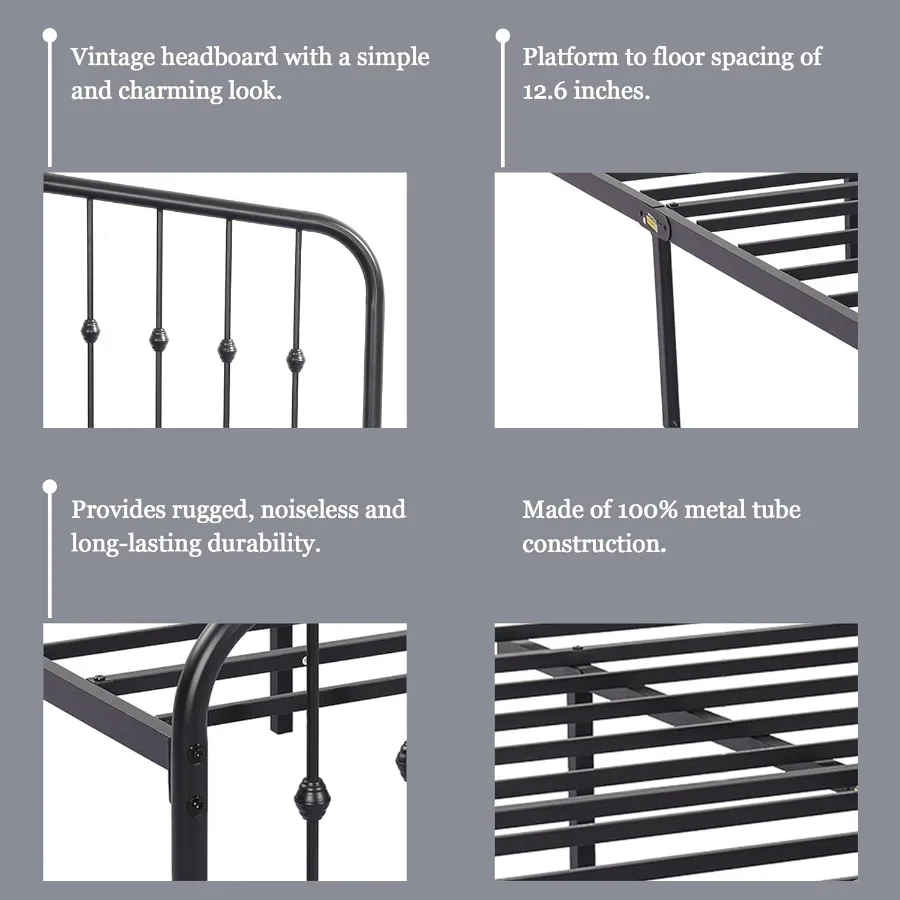 Vintage headboard with a simple and charming look.

Platform to floor spacing of 12.6 inches.

Provides rugged, noiseless and long-lasting durability.

Made of 100% metal tube construction.