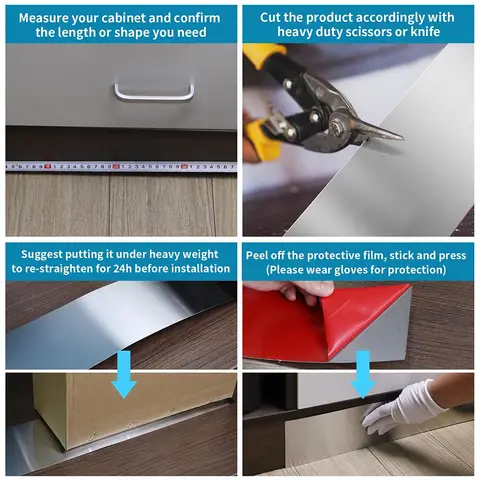 Measure your cabinet and confirm the length or shape you need

Cut the product accordingly with heavy duty scissors or knife

Suggest putting it under heavy weight to re-straighten for 24h before installation

Peel off the protective film, stick and press (Please wear gloves for protection)