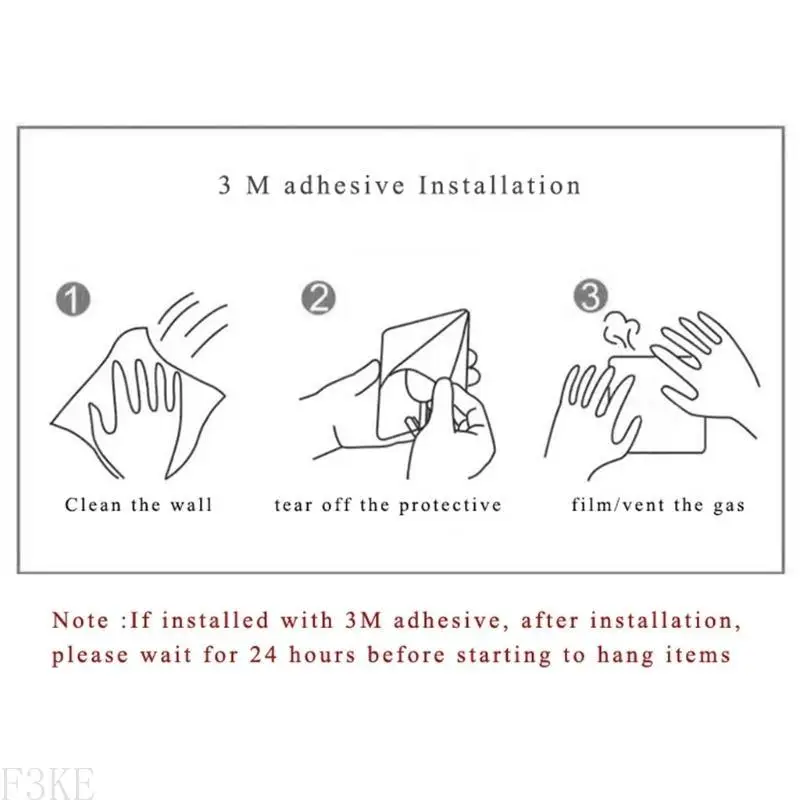 3 M adhesive Installation

1

Clean the wall

2

tear off the protective

3

film/vent the gas

Note :If installed with 3M adhesive, after installation, please wait for 24 hours before starting to hang items

F3KE