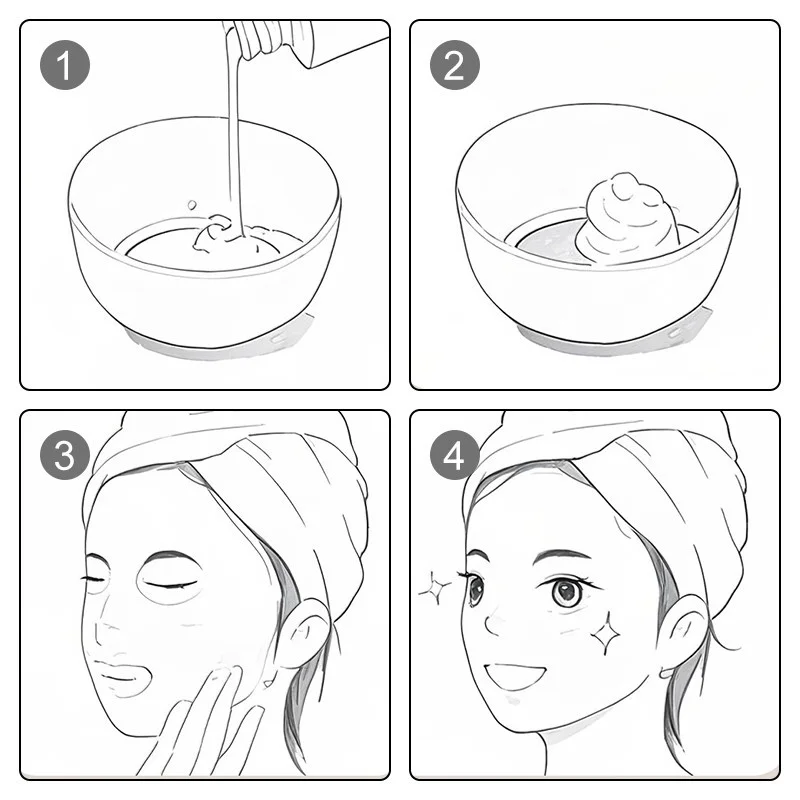 1

2

3

4