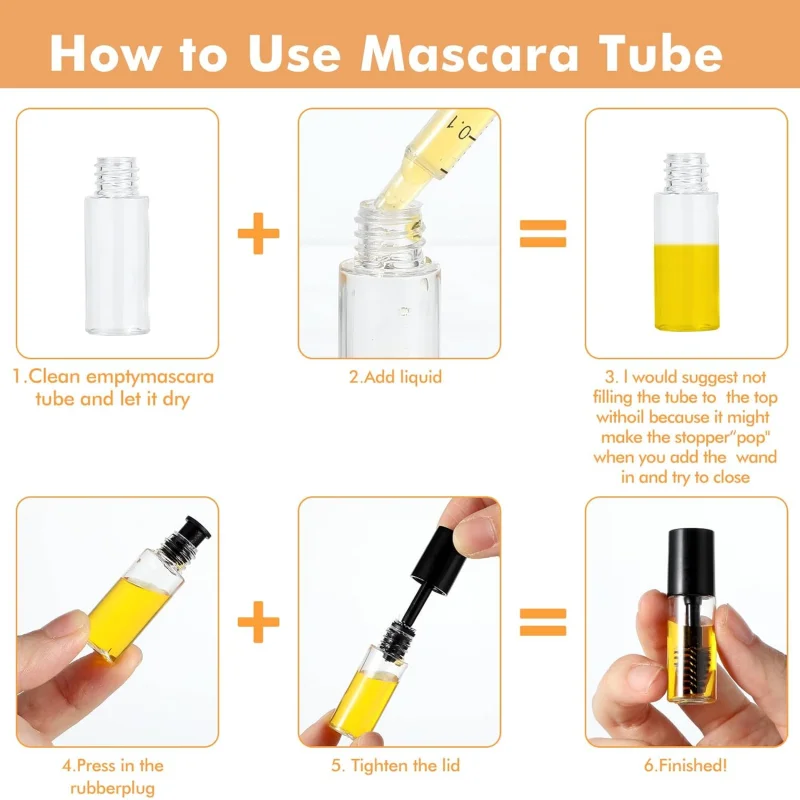 How to Use Mascara Tube

0.1

1.Clean emptymascara tube and let it dry

2.Add liquid

3. I would suggest not filling the tube to the top withoil because it might make the stopper"pop" when you add the wand in and try to close

4.Press in the rubberplug

5. Tighten the lid

6.Finished!