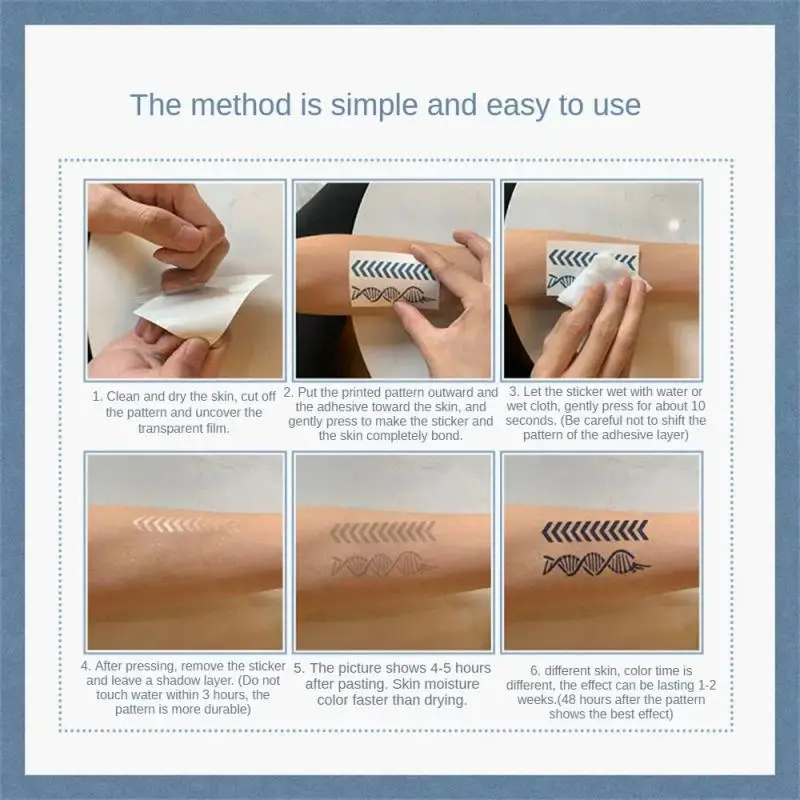 The method is simple and easy to use

1. Clean and dry the skin, cut off the pattern and uncover the transparent film.

2. Put the printed pattern outward and the adhesive toward the skin, and gently press to make the sticker and the skin completely bond.

3. Let the sticker wet with water or wet cloth, gently press for about 10 seconds. (Be careful not to shift the pattern of the adhesive layer)

4. After pressing, remove the sticker and leave a shadow layer. (Do not touch water within 3 hours, the pattern is more durable)

5. The picture shows 4-5 hours after pasting. Skin moisture color faster than drying.

6. different skin, color time is different, the effect can be lasting 1-2 weeks.(48 hours after the pattern shows the best effect)