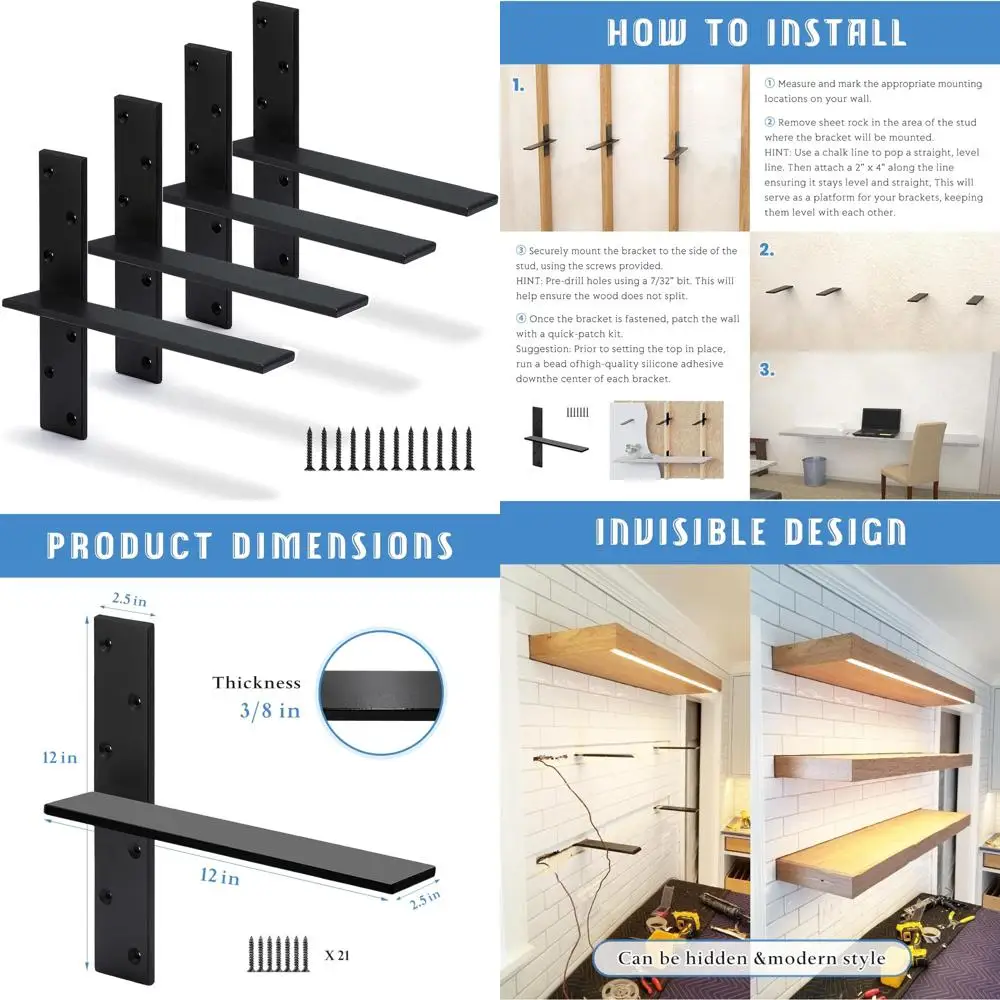 HOW TO INSTALL

1.

① Measure and mark the appropriate mounting locations on your wall.

② Remove sheet rock in the area of the stud where the bracket will be mounted.
HINT: Use a chalk line to pop a straight, level line. Then attach a 2" x 4" along the line ensuring it stays level and straight, This will serve as a platform for your brackets, keeping them level with each other.

③ Securely mount the bracket to the side of the stud, using the screws provided.
HINT: Pre-drill holes using a 7/32" bit. This will help ensure the wood does not split.

④ Once the bracket is fastened, patch the wall with a quick-patch kit.
Suggestion: Prior to setting the top in place, run a bead ofhigh-quality silicone adhesive downthe center of each bracket.

2.

3.

PRODUCT DIMENSIONS

2.5 in

Thickness
3/8 in

12 in

12 in

2.5 in

X 21

INVISIBLE DESIGN

Can be hidden &modern style