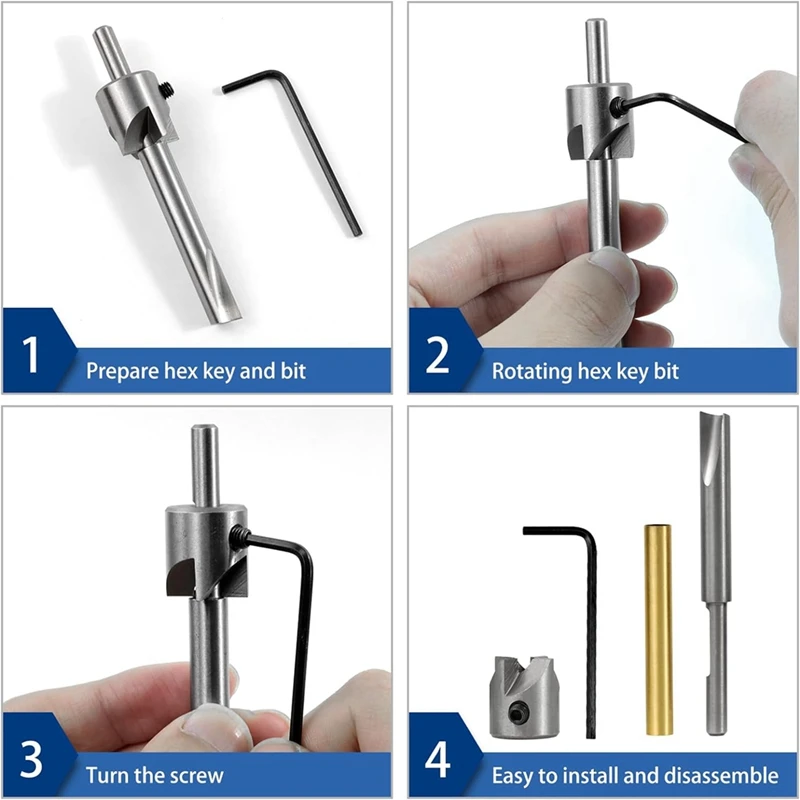 1 Prepare hex key and bit

2 Rotating hex key bit

3 Turn the screw

4 Easy to install and disassemble