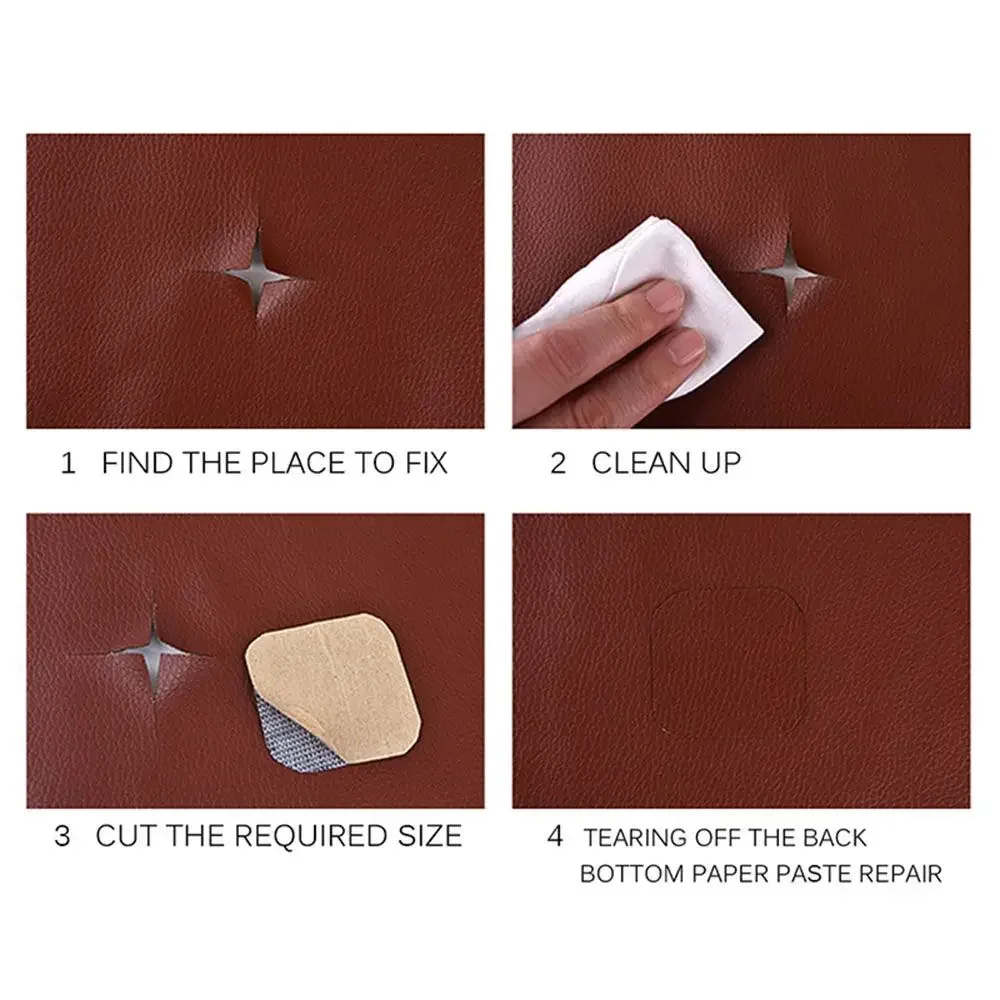 1 FIND THE PLACE TO FIX

2 CLEAN UP

3 CUT THE REQUIRED SIZE

4 TEARING OFF THE BACK BOTTOM PAPER PASTE REPAIR