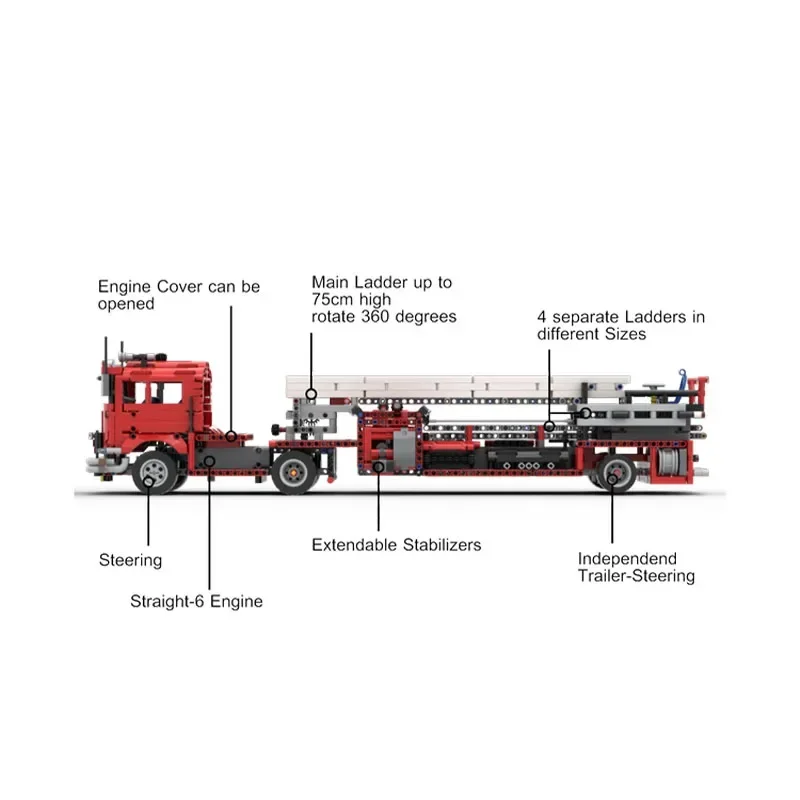 Engine Cover can be opened

Main Ladder up to 75cm high rotate 360 degrees

4 separate Ladders in different Sizes

Steering

Straight-6 Engine

Extendable Stabilizers

Independend Trailer-Steering