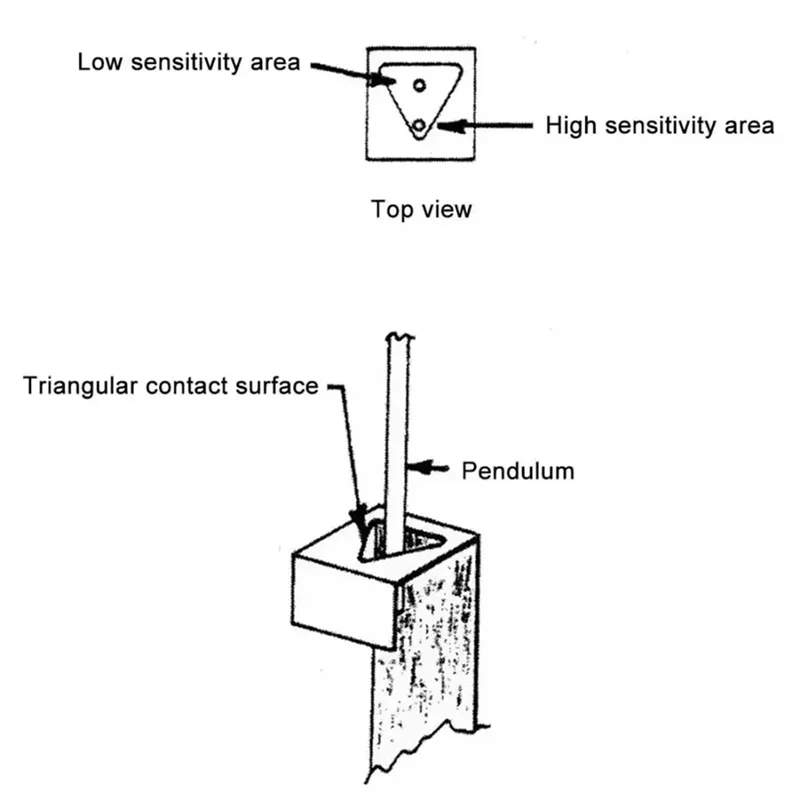 Low sensitivity area

High sensitivity area

Top view

Triangular contact surface

Pendulum