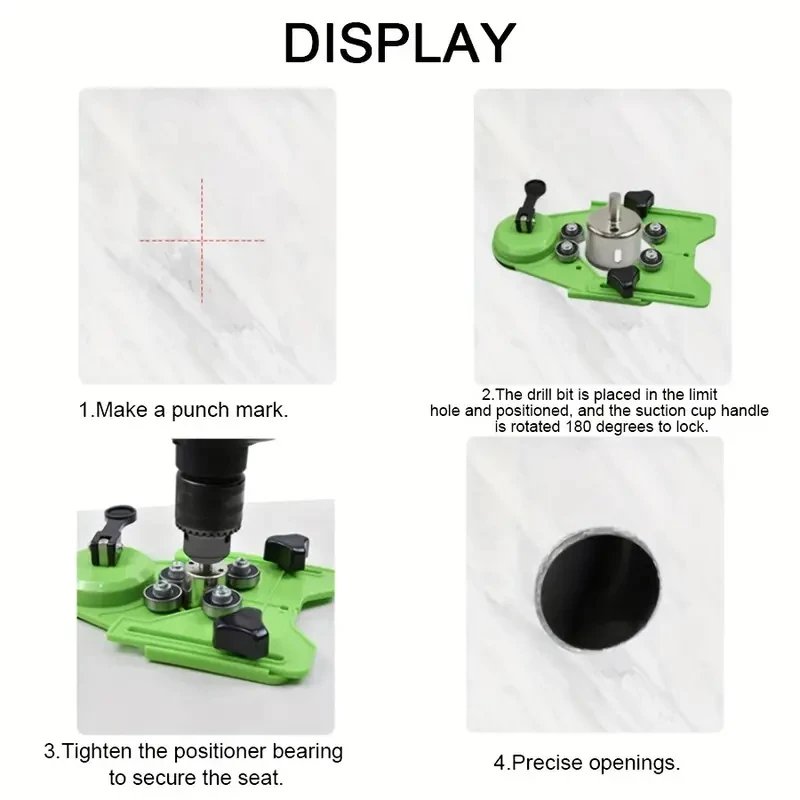 DISPLAY

1.Make a punch mark.

2.The drill bit is placed in the limit hole and positioned, and the suction cup handle is rotated 180 degrees to lock.

3.Tighten the positioner bearing to secure the seat.

4.Precise openings.