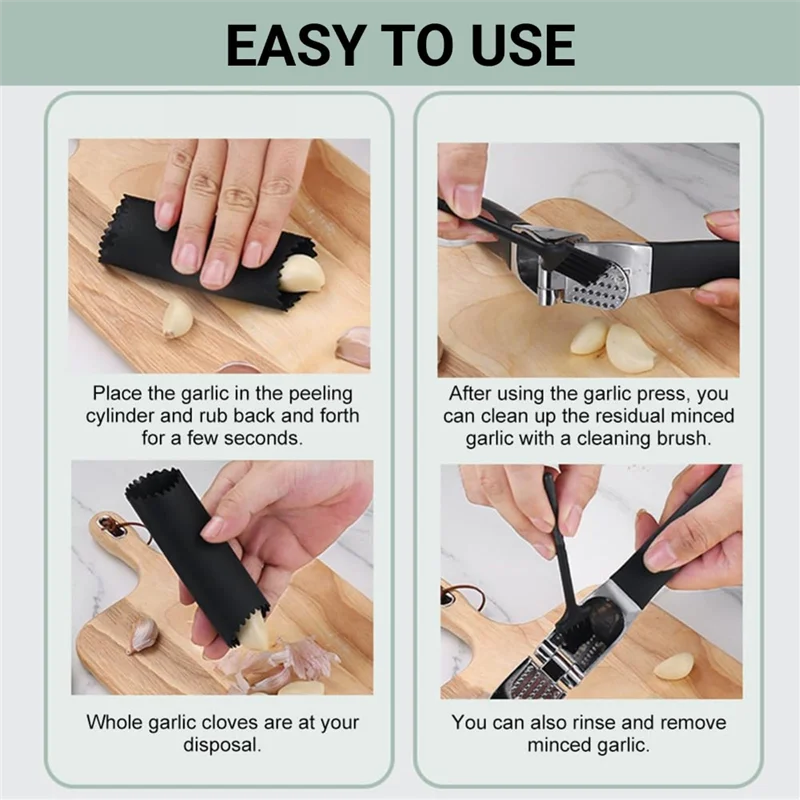 EASY TO USE

Place the garlic in the peeling cylinder and rub back and forth for a few seconds.

Whole garlic cloves are at your disposal.

After using the garlic press, you can clean up the residual minced garlic with a cleaning brush.

You can also rinse and remove minced garlic.