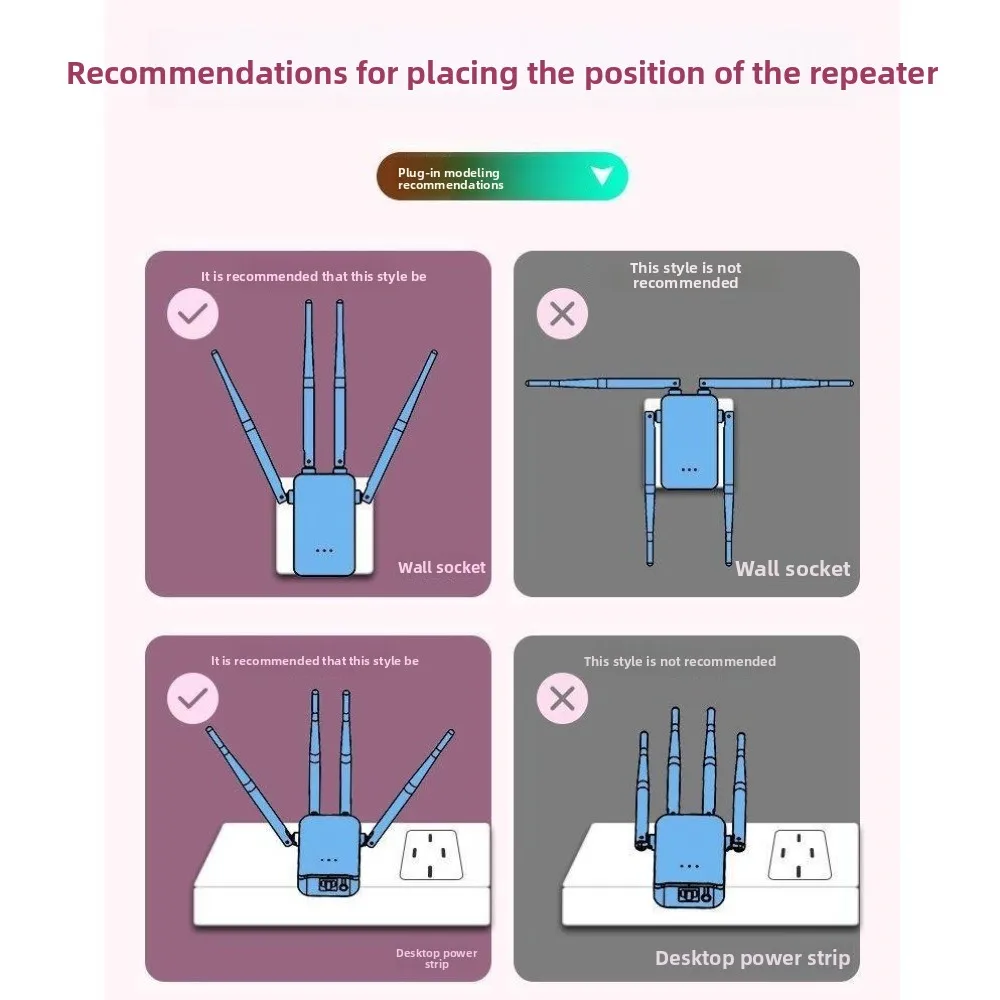 Recommendations for placing the position of the repeater

Plug-in modeling recommendations

It is recommended that this style be

Wall socket

This style is not recommended

Wall socket

It is recommended that this style be

Desktop power strip

This style is not recommended

Desktop power strip