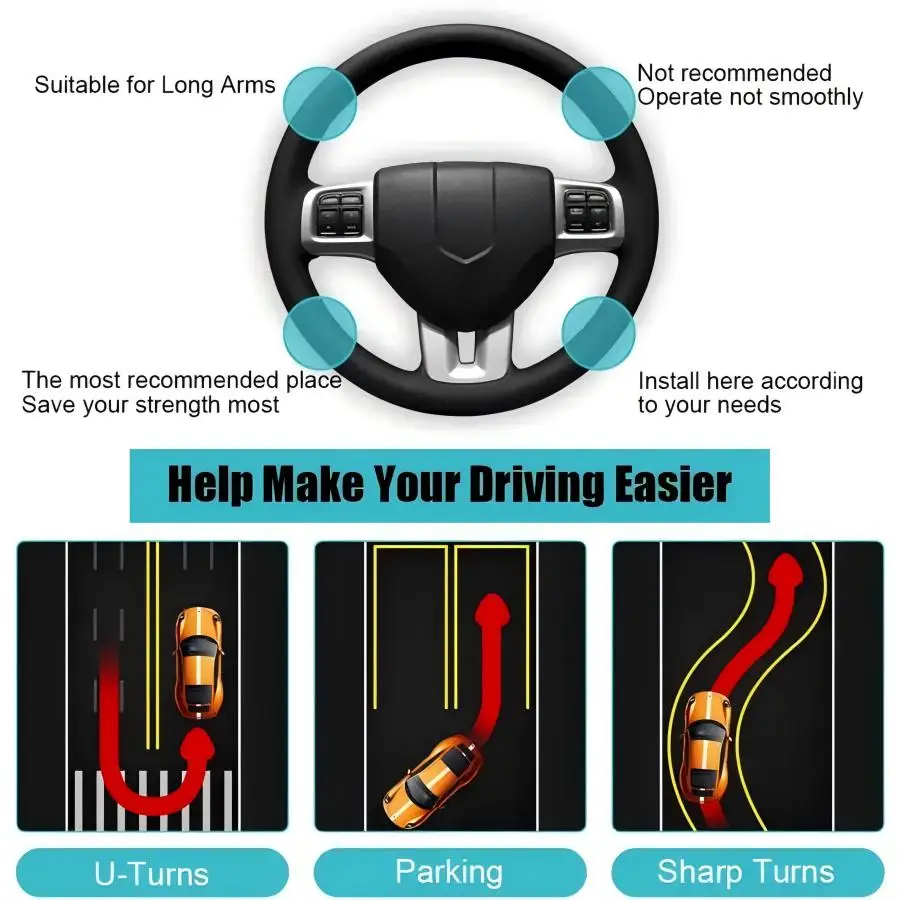 Suitable for Long Arms

Not recommended
Operate not smoothly

The most recommended place
Save your strength most

Install here according
to your needs

Help Make Your Driving Easier

U-Turns

Parking

Sharp Turns