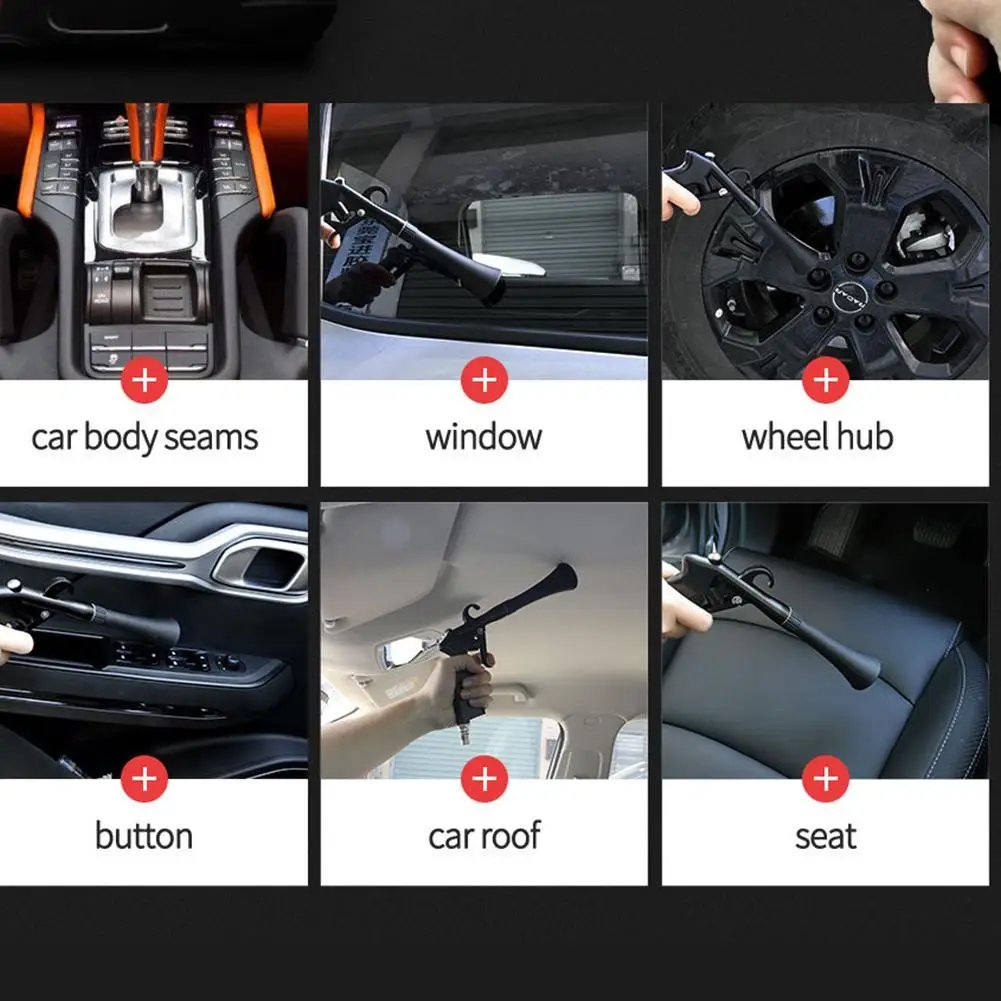 car body seams

window

wheel hub

button

car roof

seat