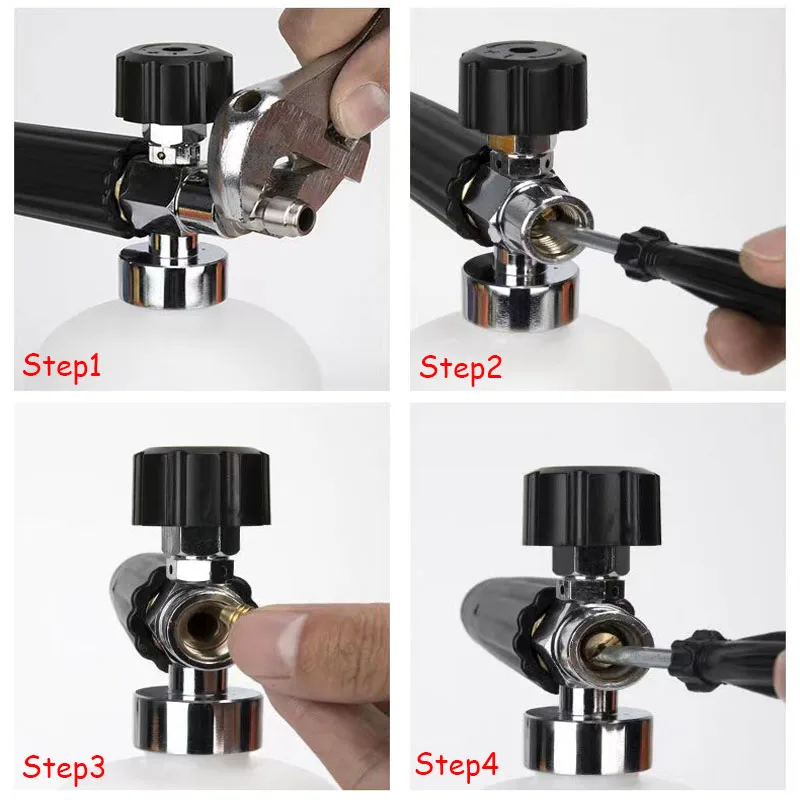 Step1

Step2

Step3

Step4