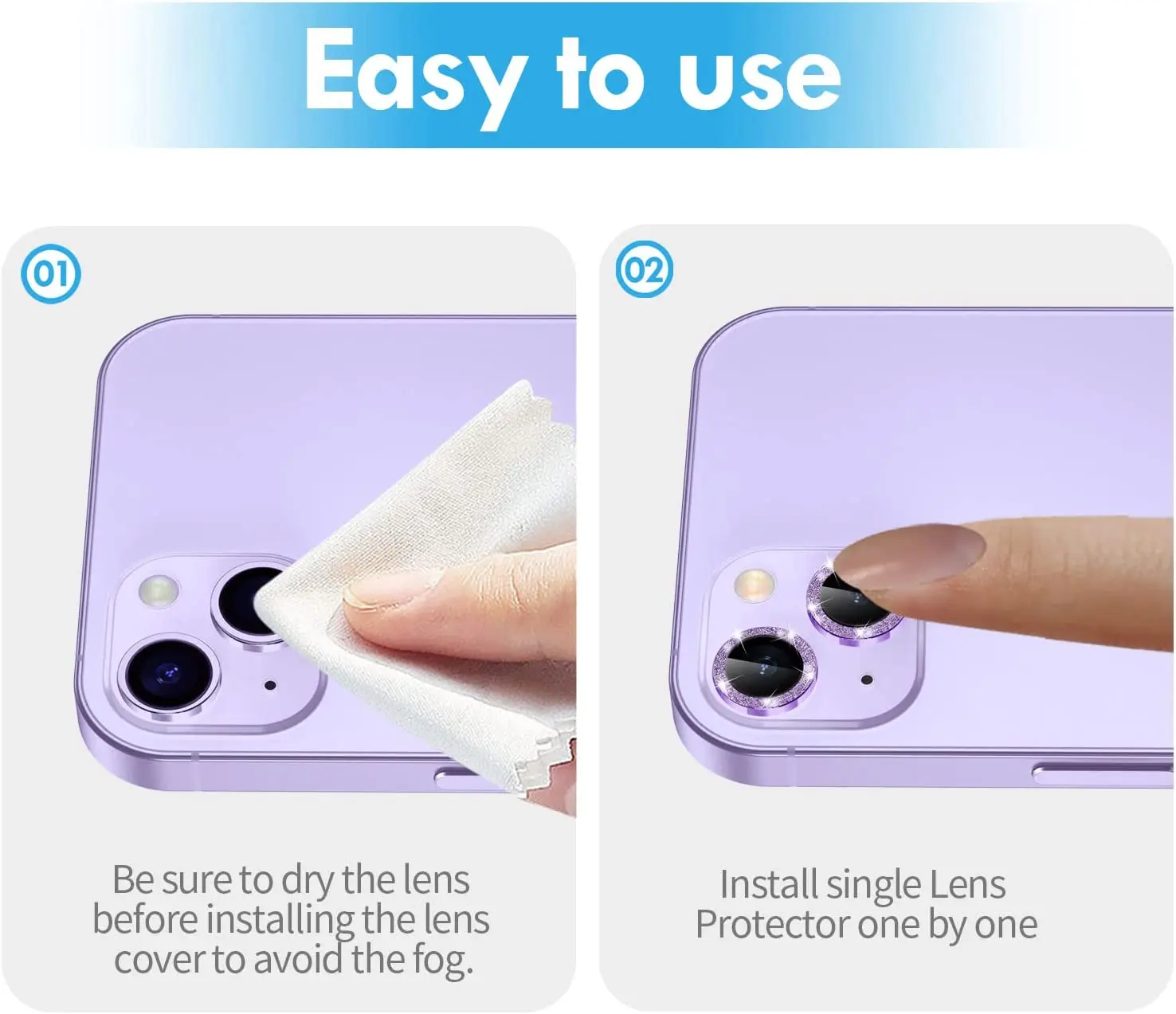 Easy to use

01

Be sure to dry the lens before installing the lens cover to avoid the fog.

02

Install single Lens Protector one by one