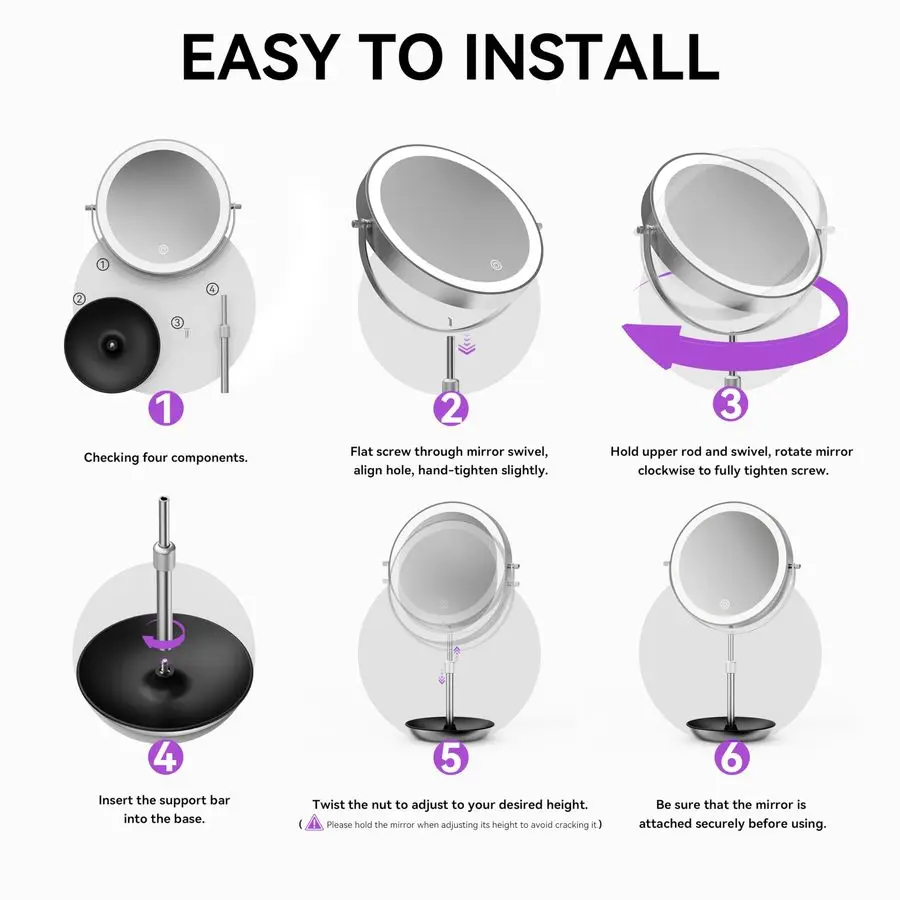 EASY TO INSTALL

①
②
③
④

1

Checking four components.

2

Flat screw through mirror swivel, align hole, hand-tighten slightly.

3

Hold upper rod and swivel, rotate mirror clockwise to fully tighten screw.

4

Insert the support bar into the base.

5

Twist the nut to adjust to your desired height.
( Please hold the mirror when adjusting its height to avoid cracking it )

6

Be sure that the mirror is attached securely before using.