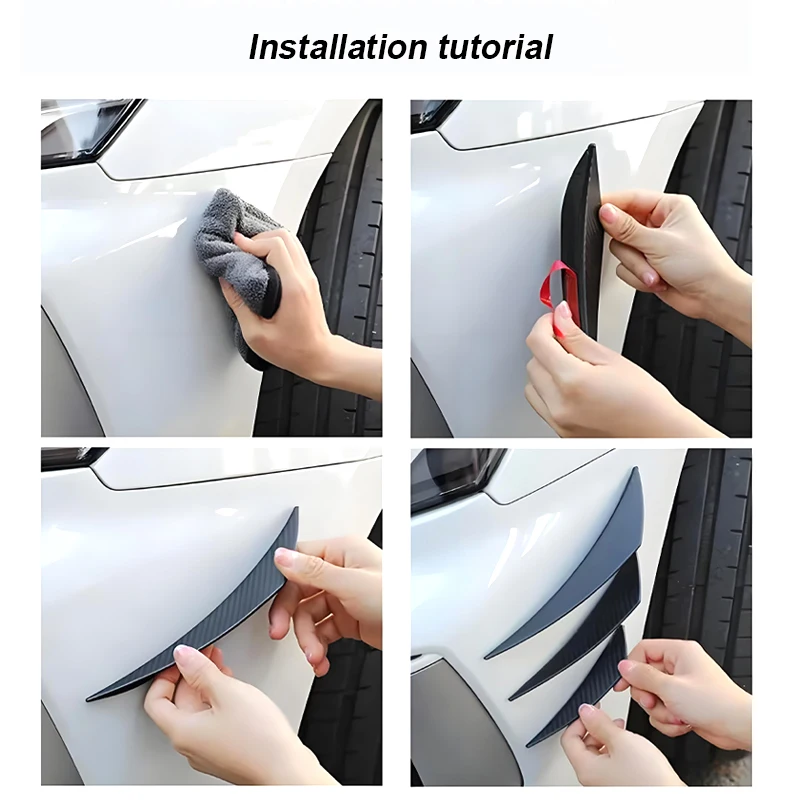 Installation tutorial