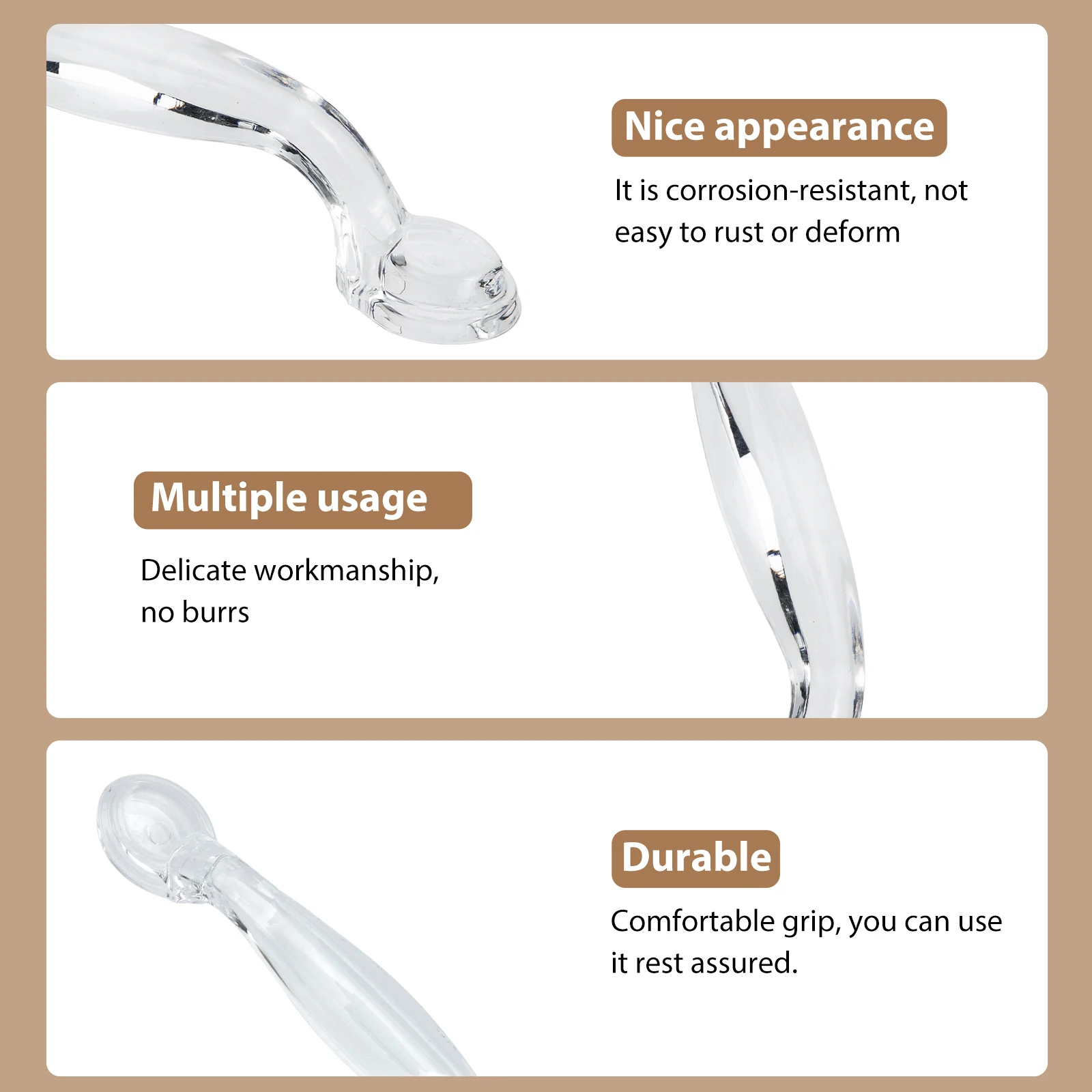 Nice appearance

It is corrosion-resistant, not easy to rust or deform

Multiple usage

Delicate workmanship, no burrs

Durable

Comfortable grip, you can use it rest assured.