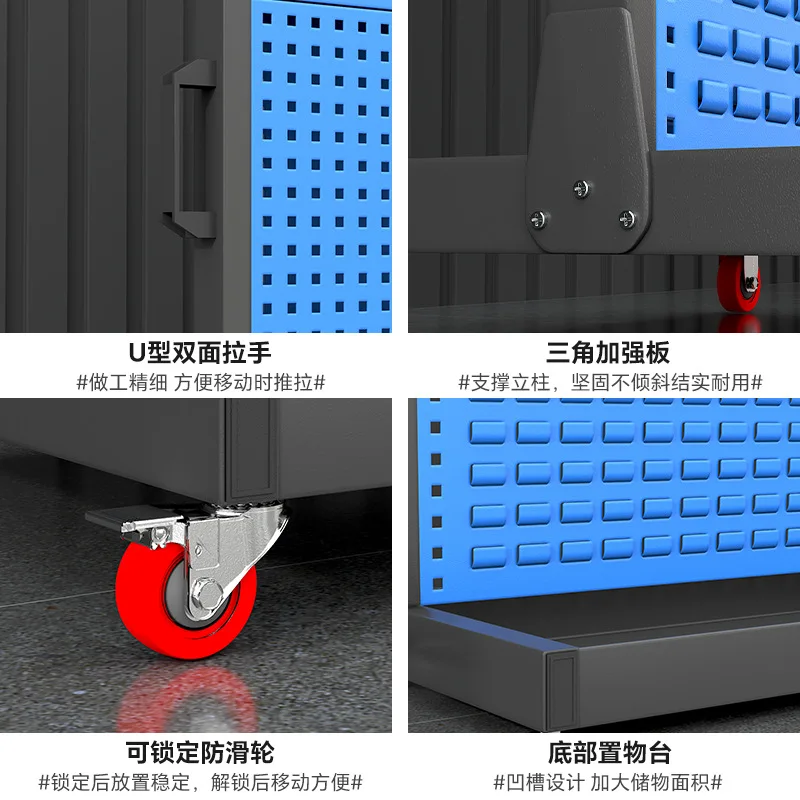 U型双面拉手
#做工精细 方便移动时推拉#

三角加强板
#支撑立柱，坚固不倾斜结实耐用#

可锁定防滑轮
#锁定后放置稳定，解锁后移动方便#

底部置物台
#凹槽设计 加大储物面积#