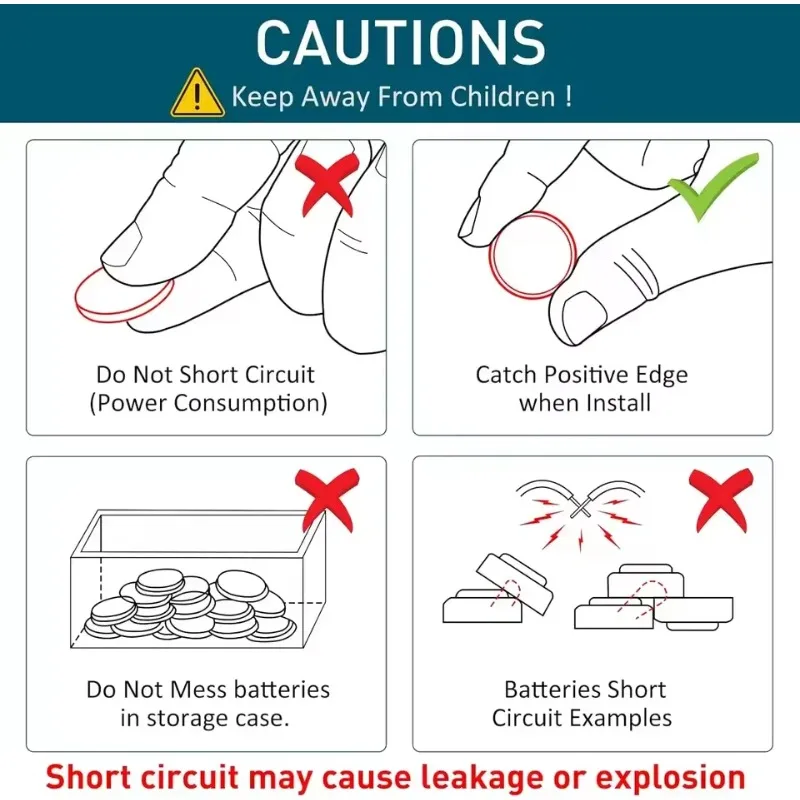 CAUTIONS
Keep Away From Children !

Do Not Short Circuit (Power Consumption)

Catch Positive Edge when Install

Do Not Mess batteries in storage case.

Batteries Short Circuit Examples

Short circuit may cause leakage or explosion