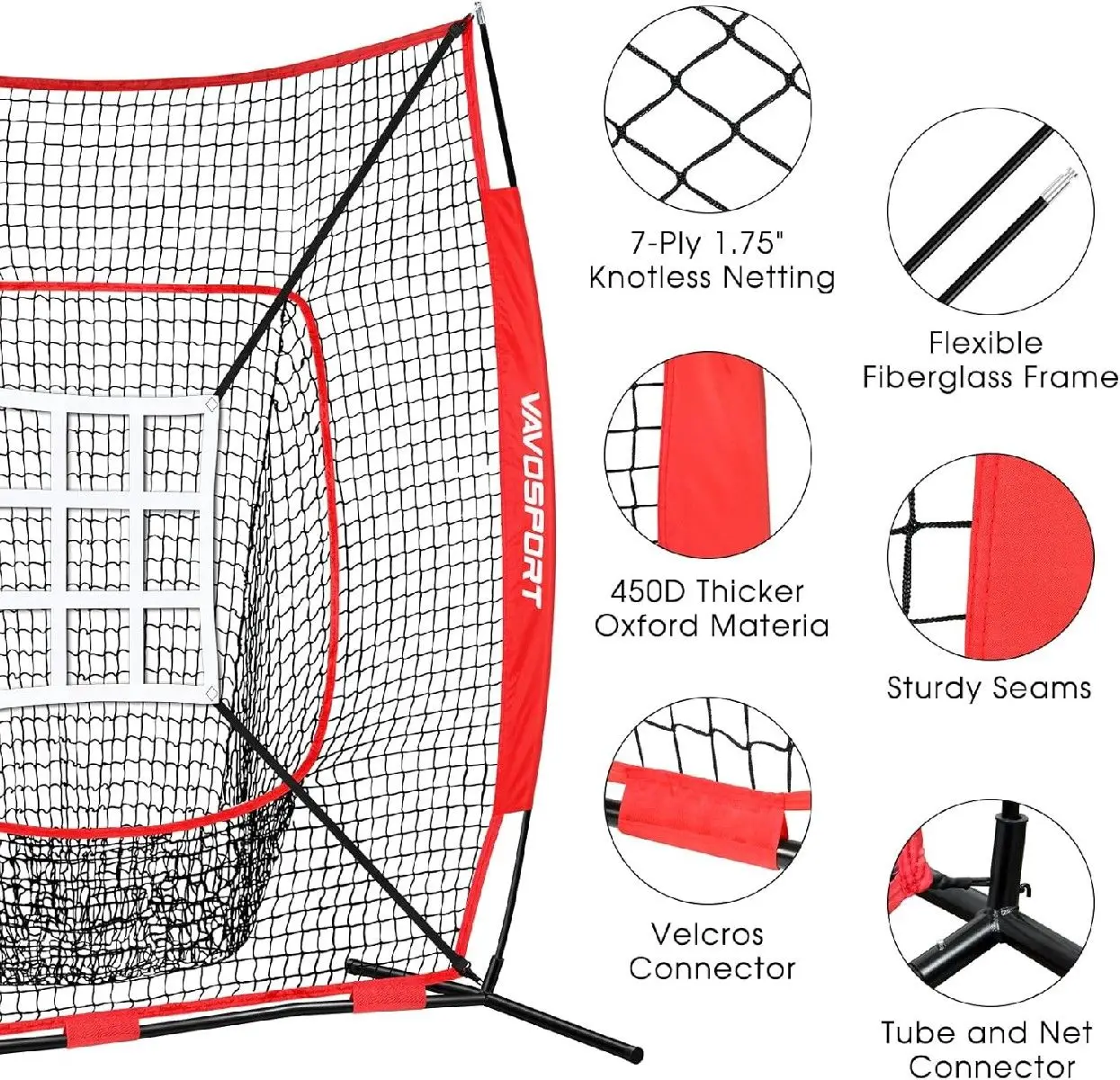 VAVOSPORT

7-Ply 1.75"
Knotless Netting

Flexible
Fiberglass Frame

450D Thicker
Oxford Materia

Sturdy Seams

Velcros
Connector

Tube and Net
Connector