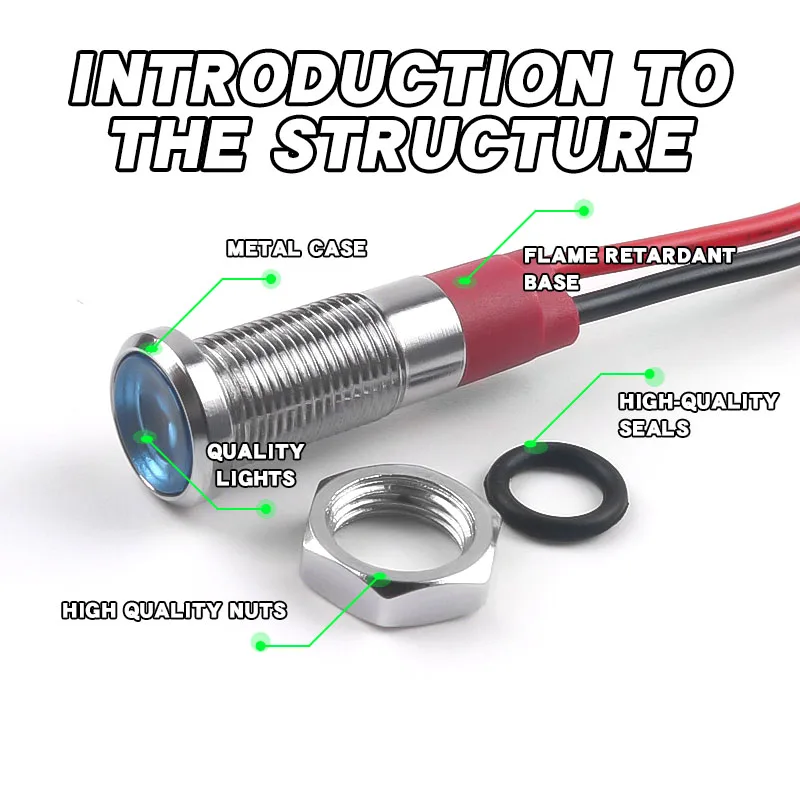 INTRODUCTION TO THE STRUCTURE

METAL CASE

FLAME RETARDANT BASE

HIGH-QUALITY SEALS

QUALITY LIGHTS

HIGH QUALITY NUTS