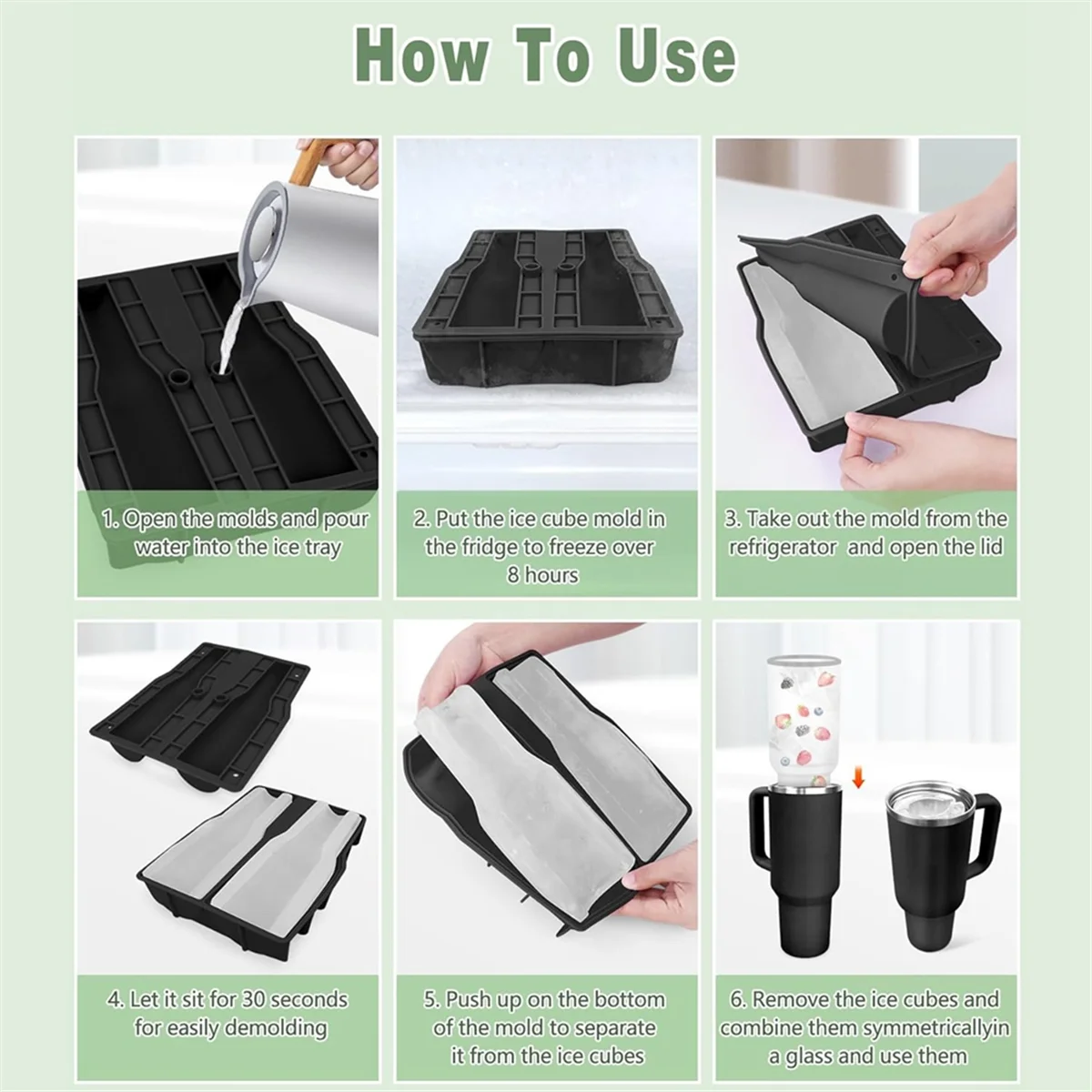 How To Use

1. Open the molds and pour water into the ice tray

2. Put the ice cube mold in the fridge to freeze over 8 hours

3. Take out the mold from the refrigerator and open the lid

4. Let it sit for 30 seconds for easily demolding

5. Push up on the bottom of the mold to separate it from the ice cubes

6. Remove the ice cubes and combine them symmetricallyin a glass and use them