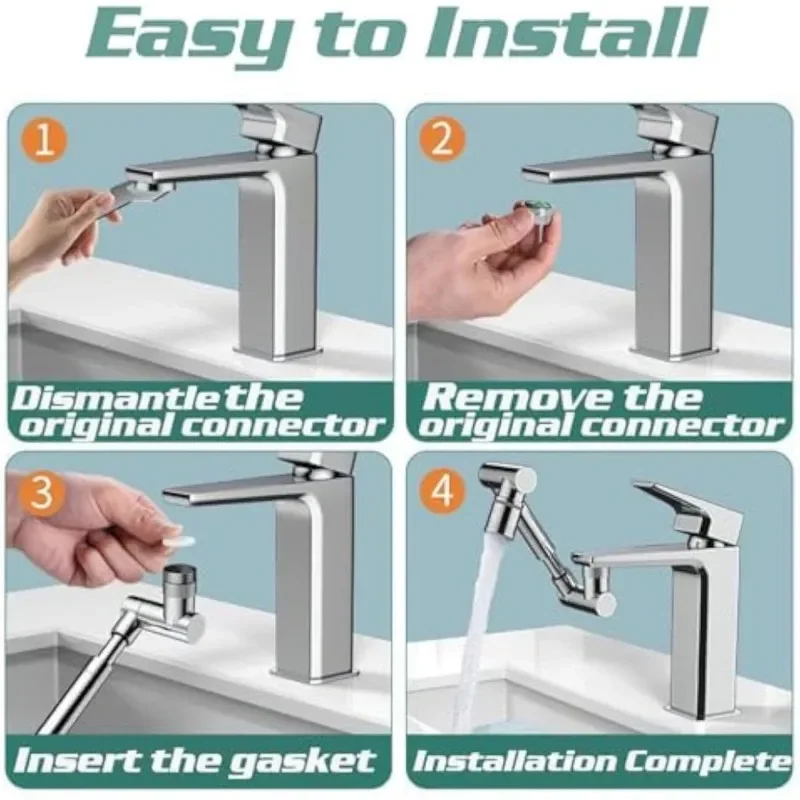 Easy to Install

1

Dismantle the original connector

2

Remove the original connector

3

Insert the gasket

4

Installation Complete