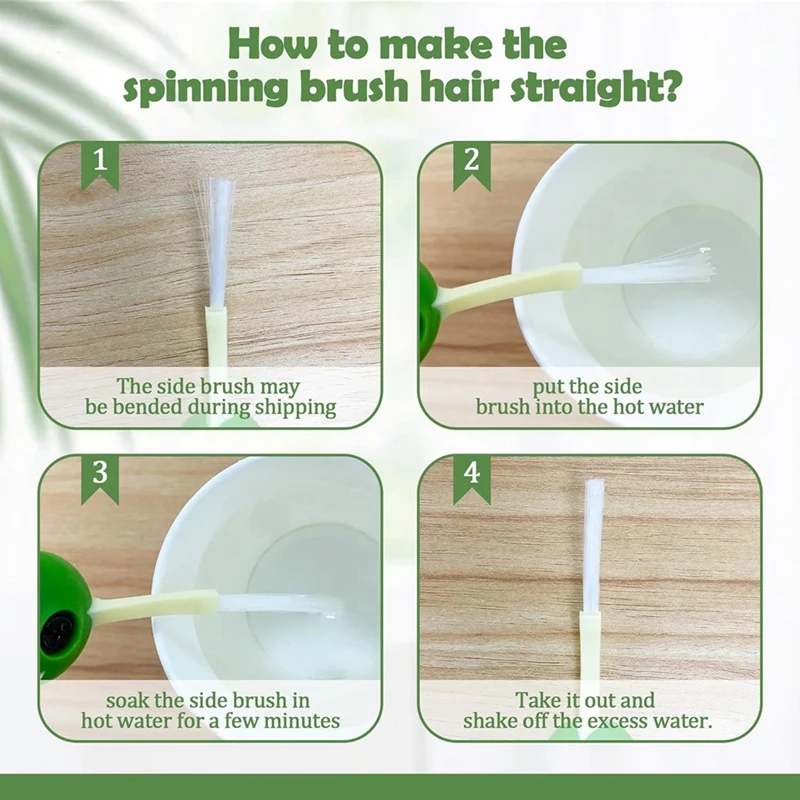 How to make the spinning brush hair straight?

1

The side brush may be bended during shipping

2

put the side brush into the hot water

3

soak the side brush in hot water for a few minutes

4

Take it out and shake off the excess water.