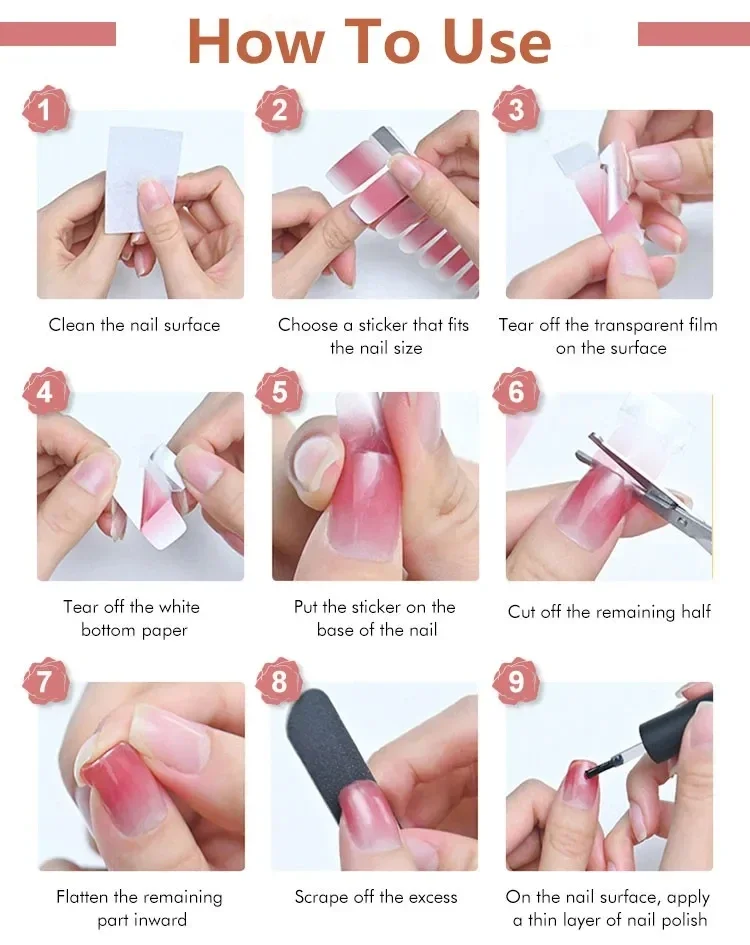 How To Use

1

Clean the nail surface

2

Choose a sticker that fits the nail size

3

Tear off the transparent film on the surface

4

Tear off the white bottom paper

5

Put the sticker on the base of the nail

6

Cut off the remaining half

7

Flatten the remaining part inward

8

Scrape off the excess

9

On the nail surface, apply a thin layer of nail polish