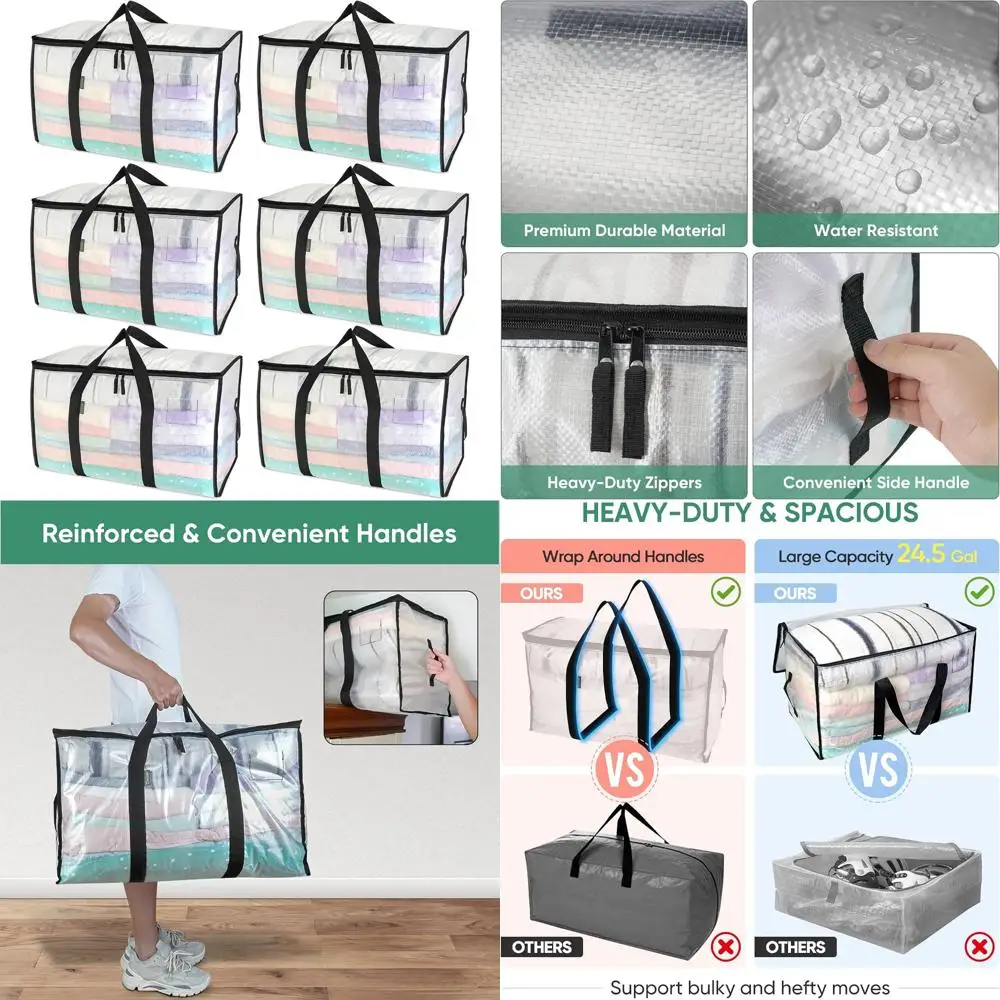 Premium Durable Material

Water Resistant

Heavy-Duty Zippers

Convenient Side Handle

Reinforced & Convenient Handles

HEAVY-DUTY & SPACIOUS

Wrap Around Handles

OURS

VS

OTHERS

Large Capacity 24.5 Gal

OURS

VS

OTHERS

Support bulky and hefty moves