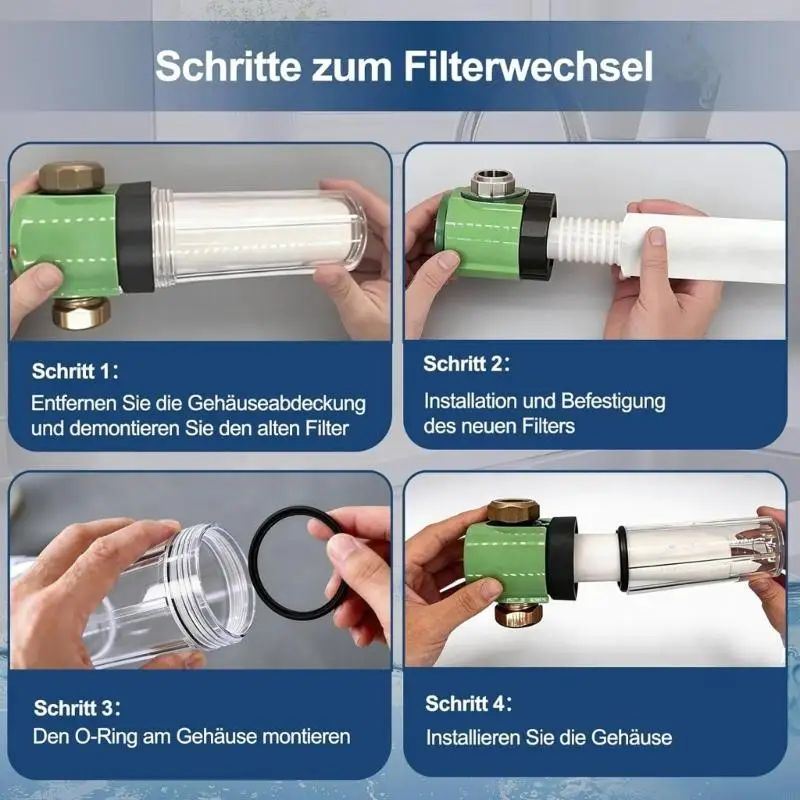 Schritte zum Filterwechsel

Schritt 1:

Entfernen Sie die Gehäuseabdeckung und demontieren Sie den alten Filter

Schritt 2:

Installation und Befestigung des neuen Filters

Schritt 3:

Den O-Ring am Gehäuse montieren

Schritt 4:

Installieren Sie die Gehäuse