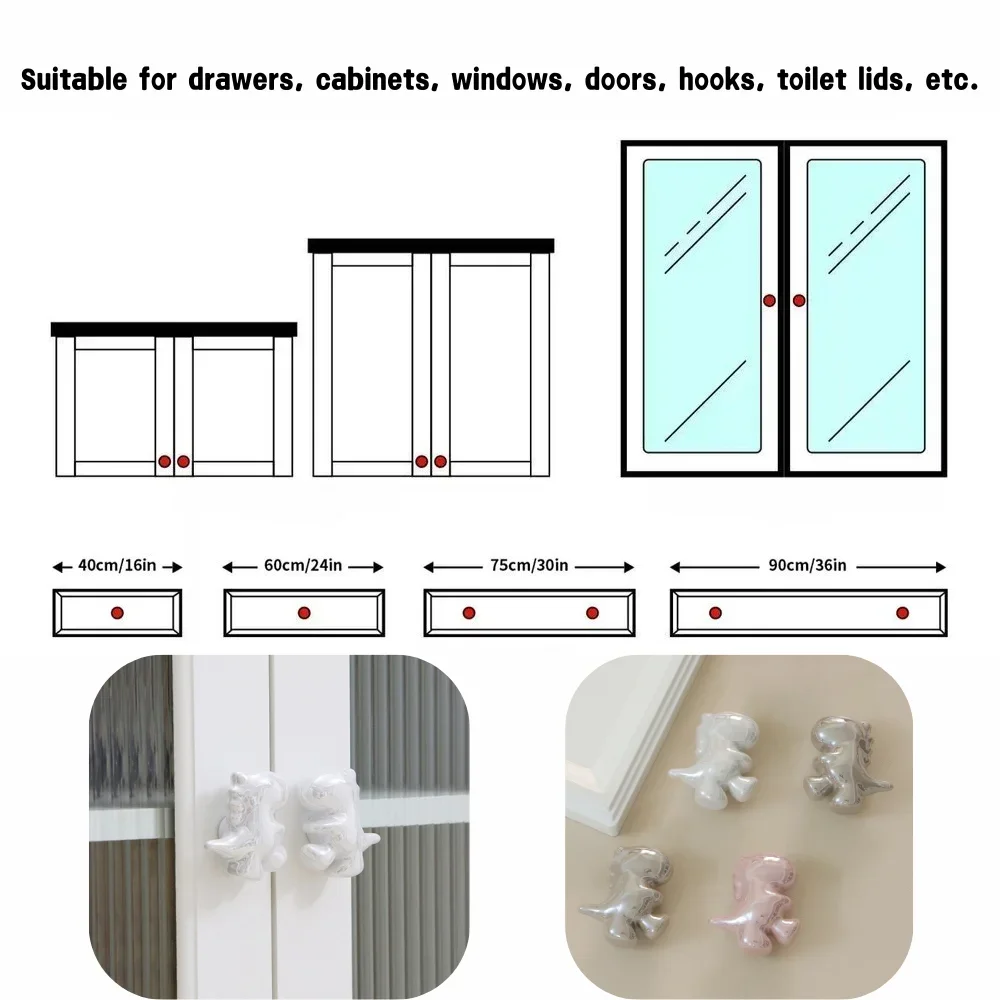 Suitable for drawers, cabinets, windows, doors, hooks, toilet lids, etc.

40cm/16in

60cm/24in

75cm/30in

90cm/36in