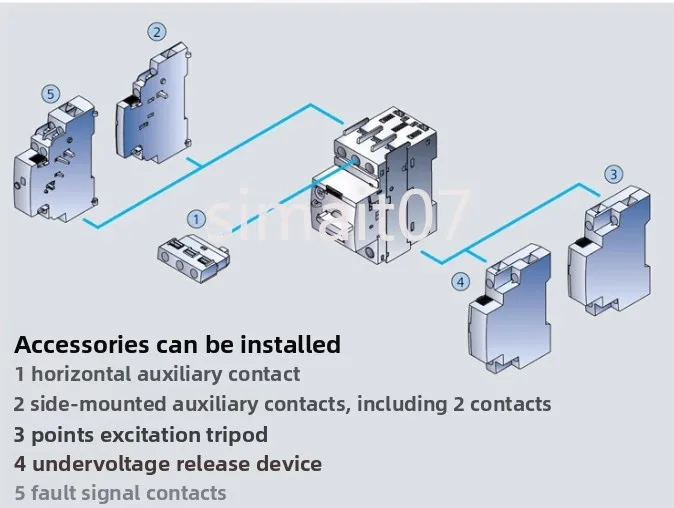 2

5

1

simait07

3

4

Accessories can be installed
1 horizontal auxiliary contact
2 side-mounted auxiliary contacts, including 2 contacts
3 points excitation tripod
4 undervoltage release device
5 fault signal contacts