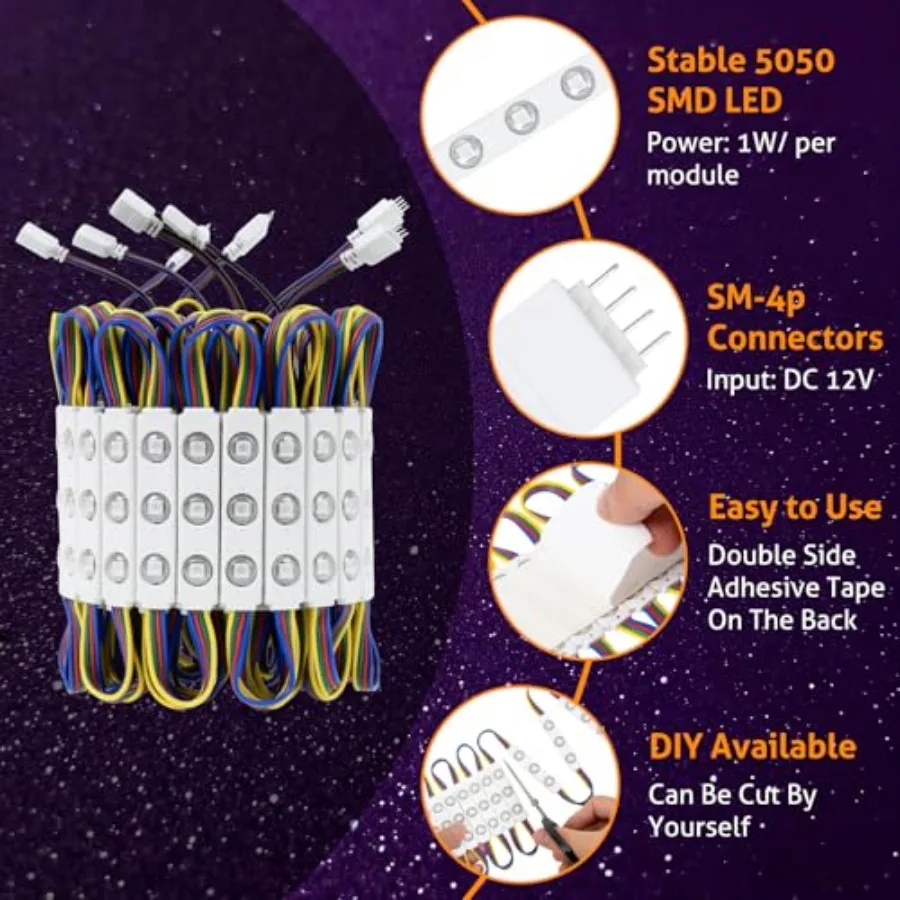 Stable 5050 SMD LED
Power: 1W/ per module

SM-4p Connectors
Input: DC 12V

Easy to Use
Double Side Adhesive Tape On The Back

DIY Available
Can Be Cut By Yourself