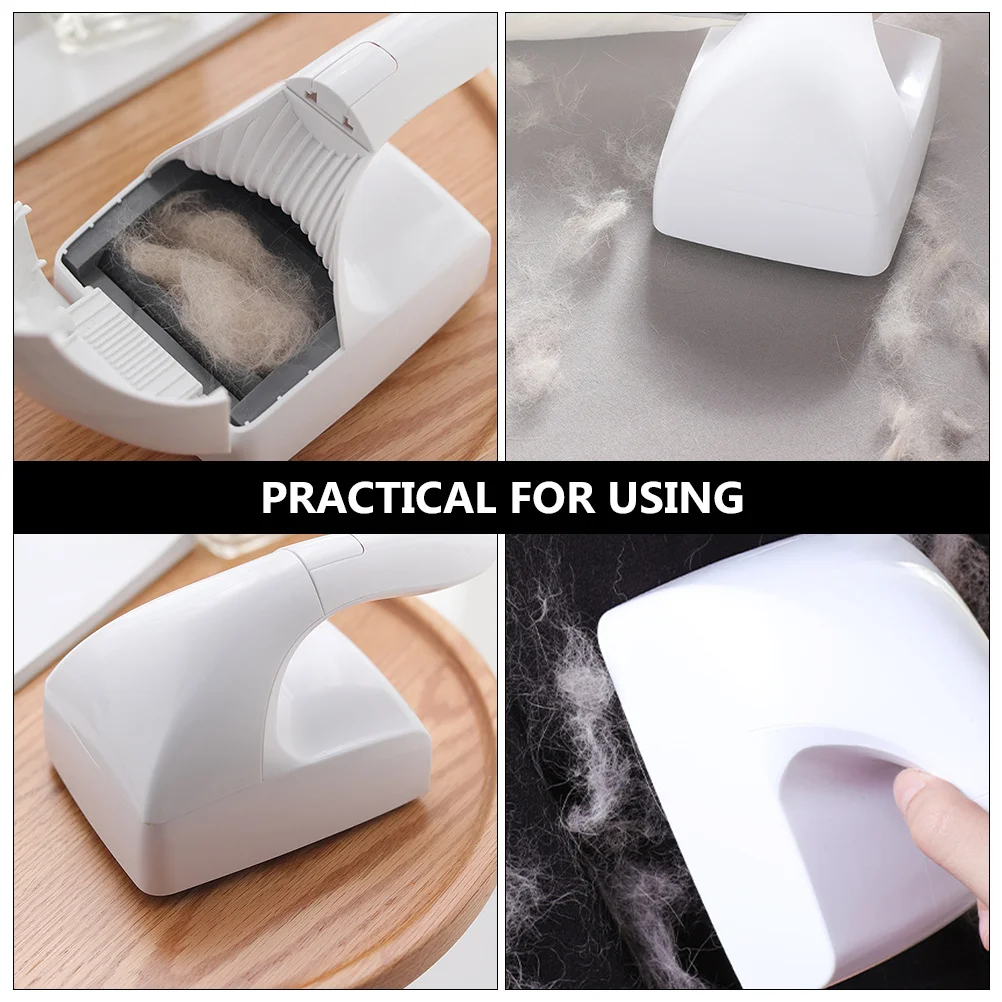 PRACTICAL FOR USING