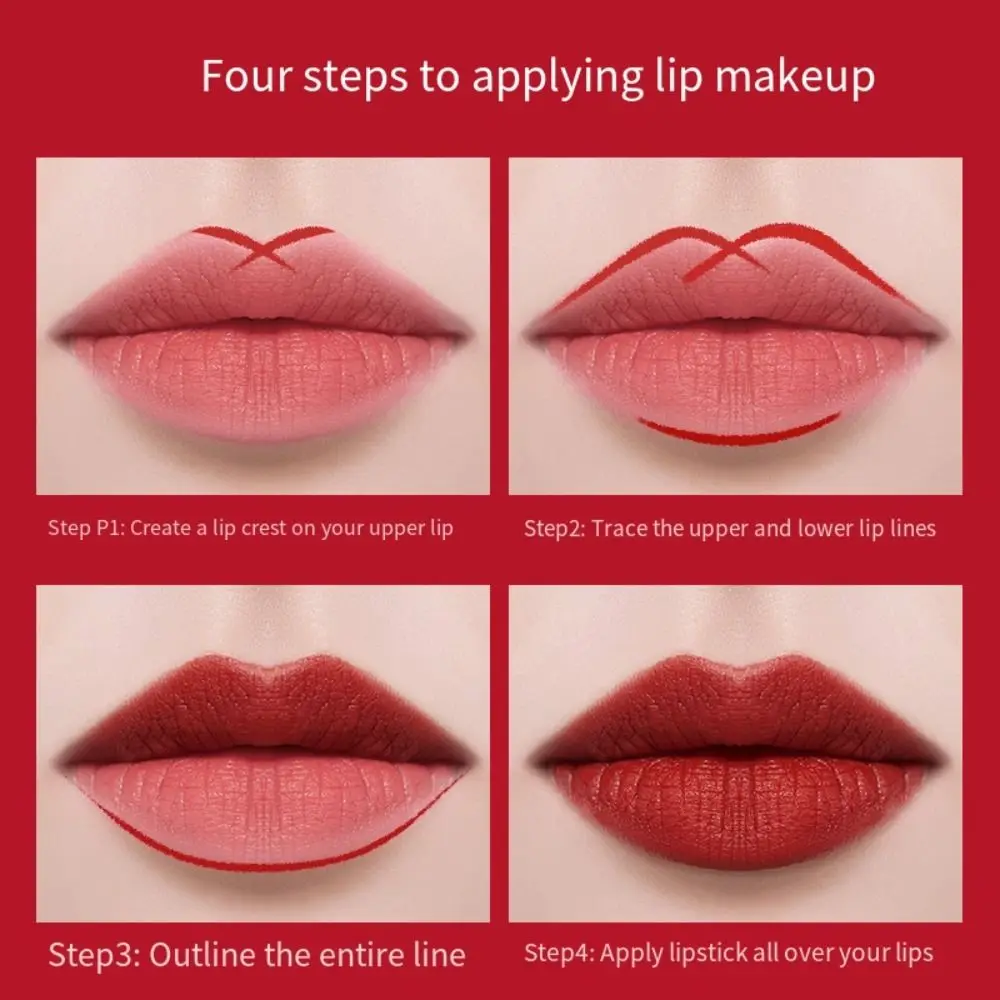 Four steps to applying lip makeup

Step P1: Create a lip crest on your upper lip

Step2: Trace the upper and lower lip lines

Step3: Outline the entire line

Step4: Apply lipstick all over your lips