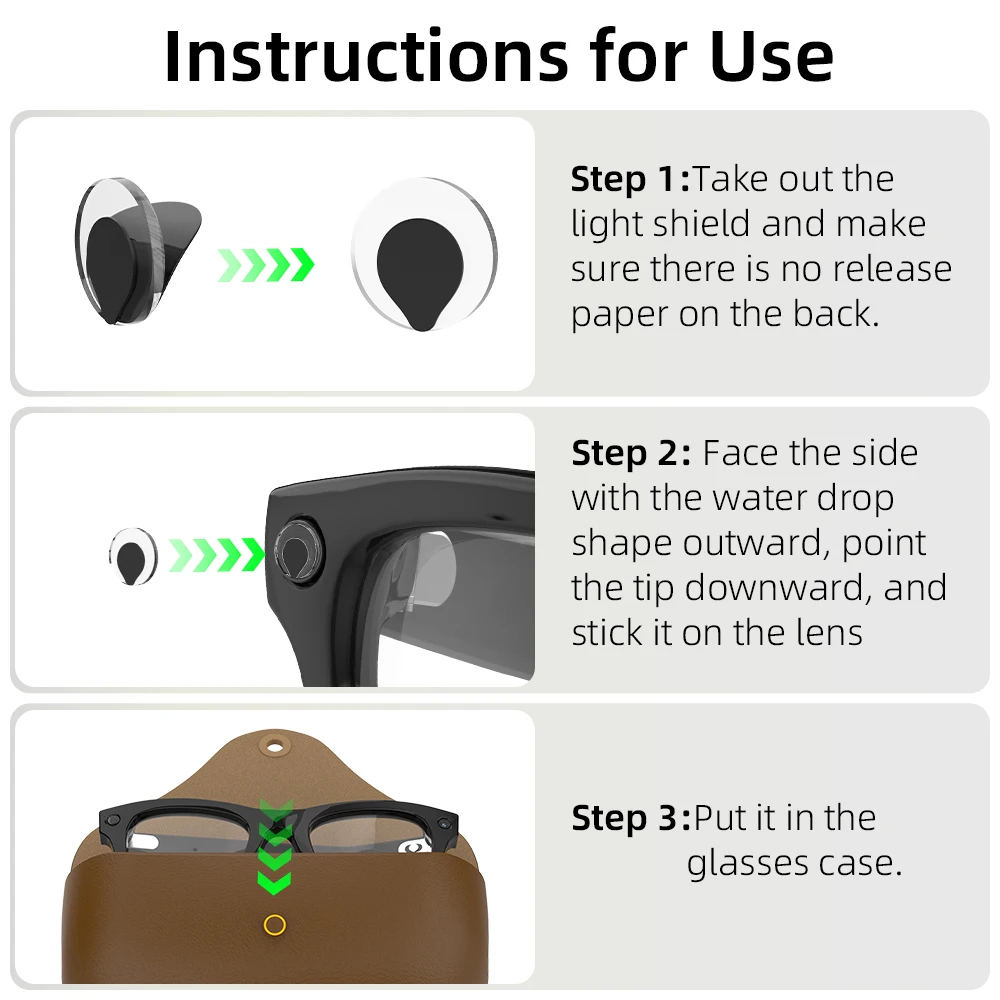 Instructions for Use

Step 1:Take out the light shield and make sure there is no release paper on the back.

Step 2: Face the side with the water drop shape outward, point the tip downward, and stick it on the lens

Step 3:Put it in the glasses case.