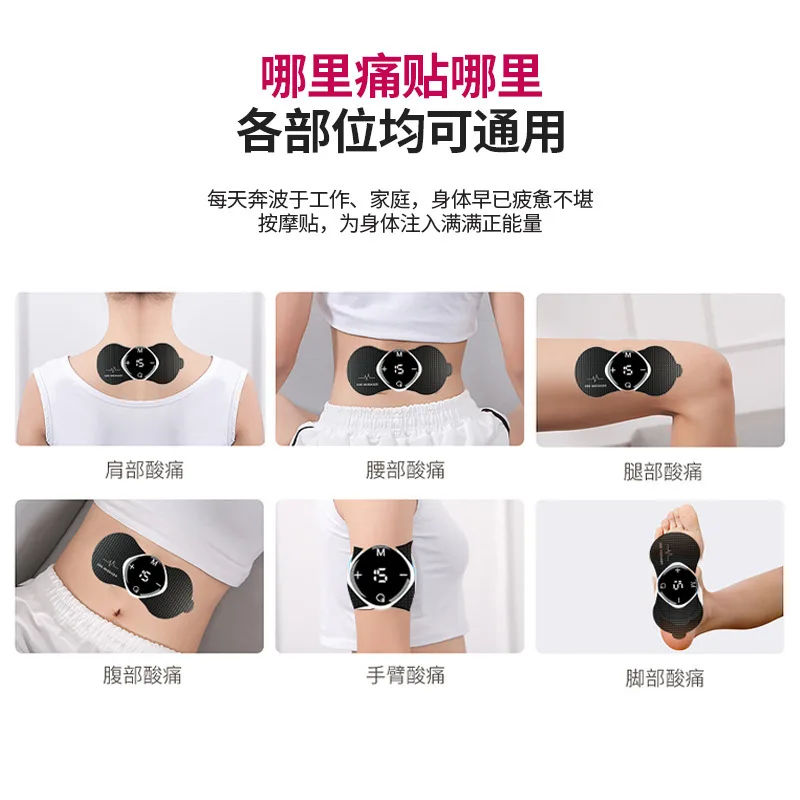 哪里痛贴哪里
各部位均可通用

每天奔波于工作、家庭，身体早已疲惫不堪
按摩贴，为身体注入满满正能量

肩部酸痛

腰部酸痛

腿部酸痛

腹部酸痛

手臂酸痛

脚部酸痛