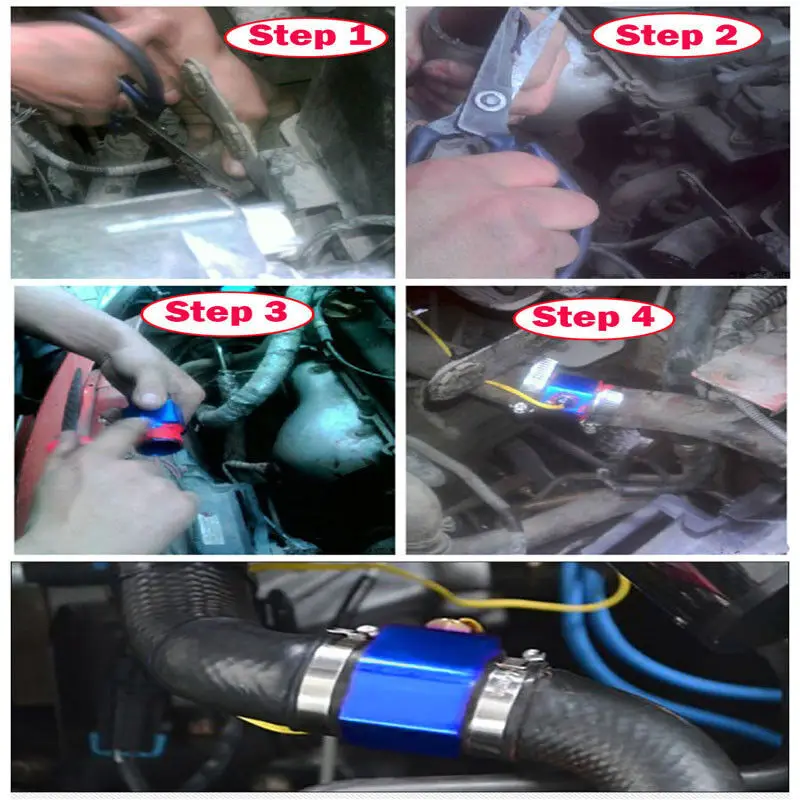 Step 1

Step 2

Step 3

Step 4