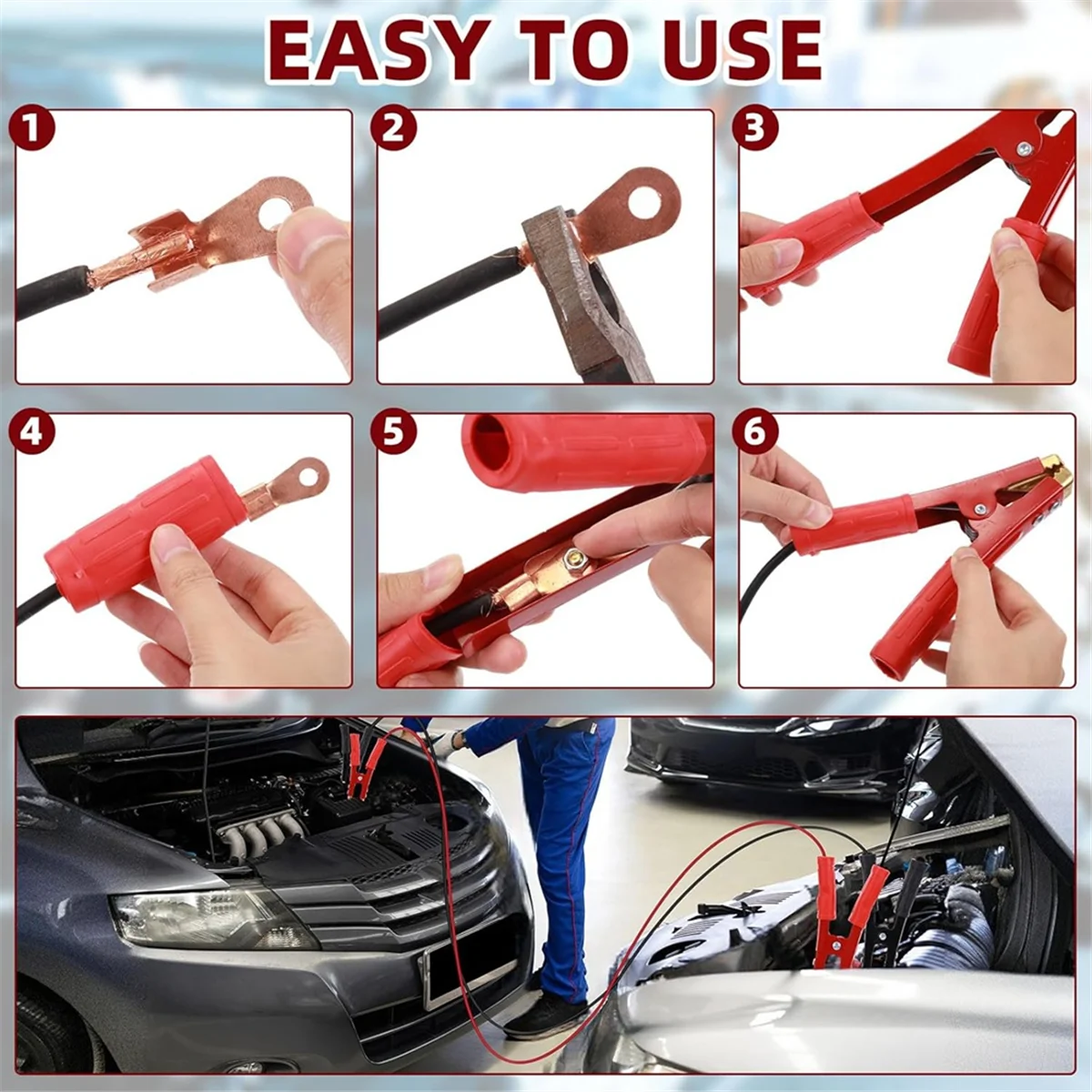 EASY TO USE

1

2

3

4

5

6