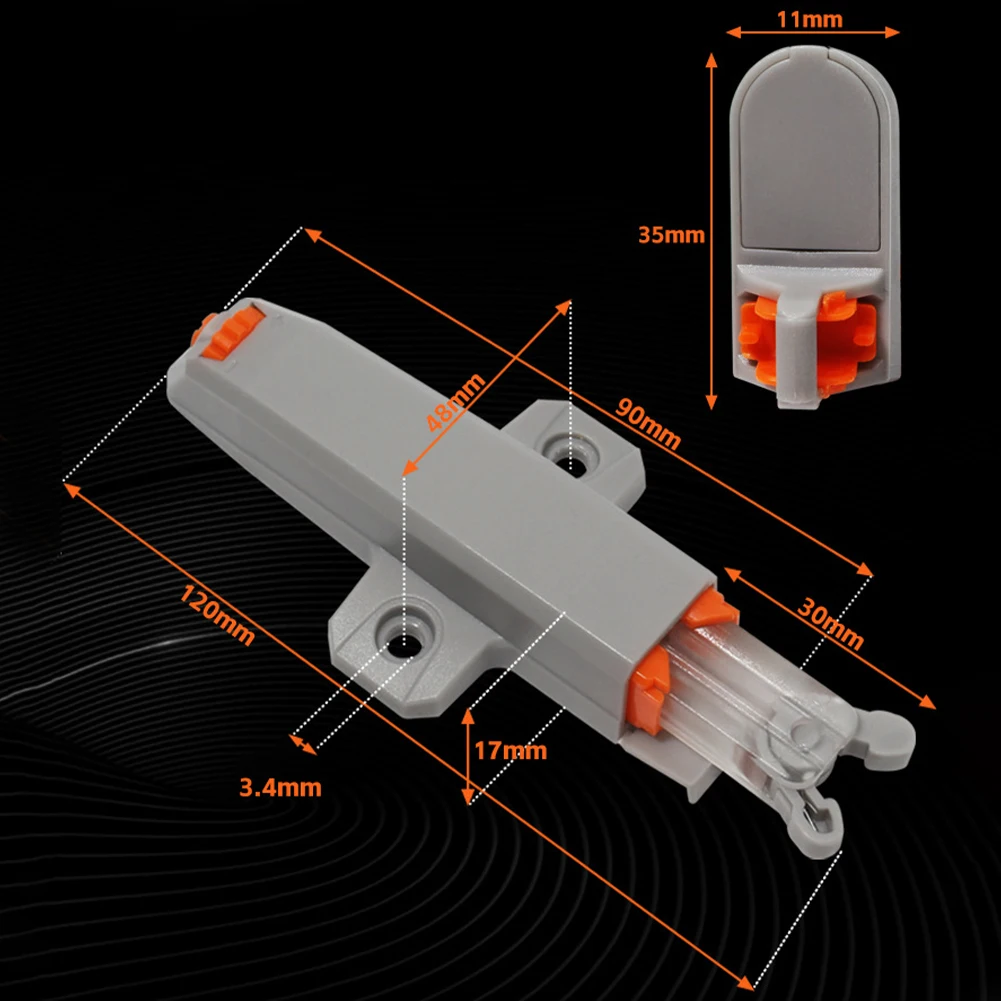 11mm

35mm

48mm

90mm

30mm

120mm

17mm

3.4mm