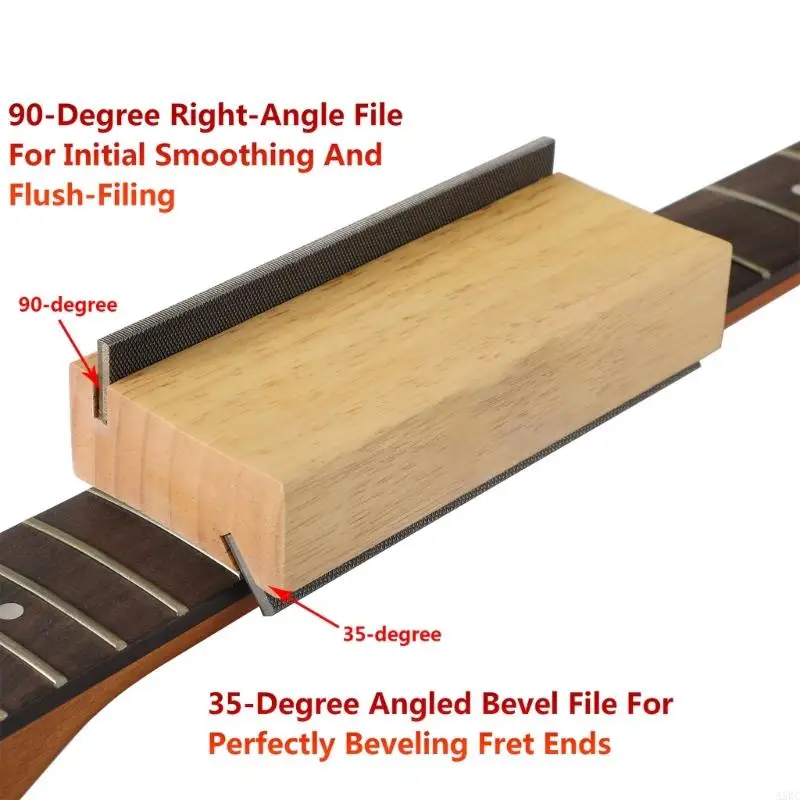 90-Degree Right-Angle File For Initial Smoothing And Flush-Filing

90-degree

35-degree

35-Degree Angled Bevel File For Perfectly Beveling Fret Ends