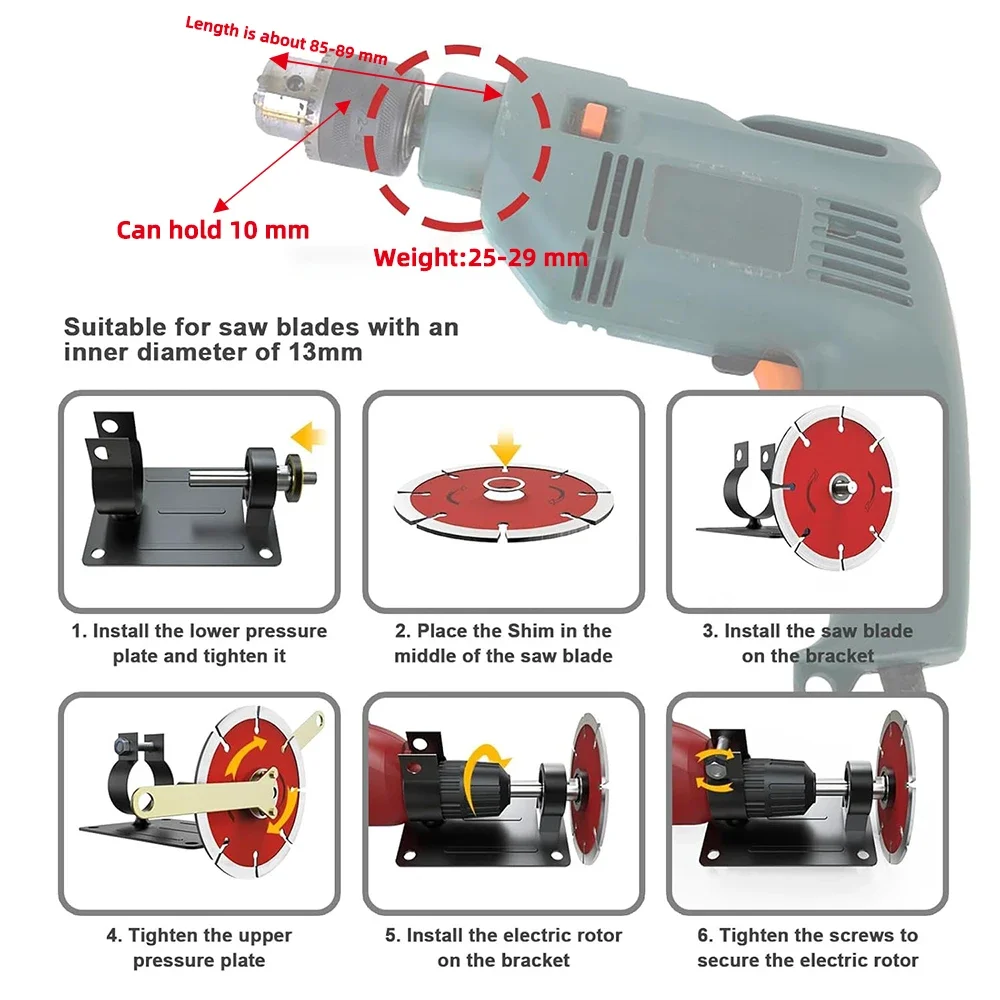 Length is about 85-89 mm

Can hold 10 mm

Weight:25-29 mm

Suitable for saw blades with an inner diameter of 13mm

1. Install the lower pressure plate and tighten it

2. Place the Shim in the middle of the saw blade

3. Install the saw blade on the bracket

4. Tighten the upper pressure plate

5. Install the electric rotor on the bracket

6. Tighten the screws to secure the electric rotor