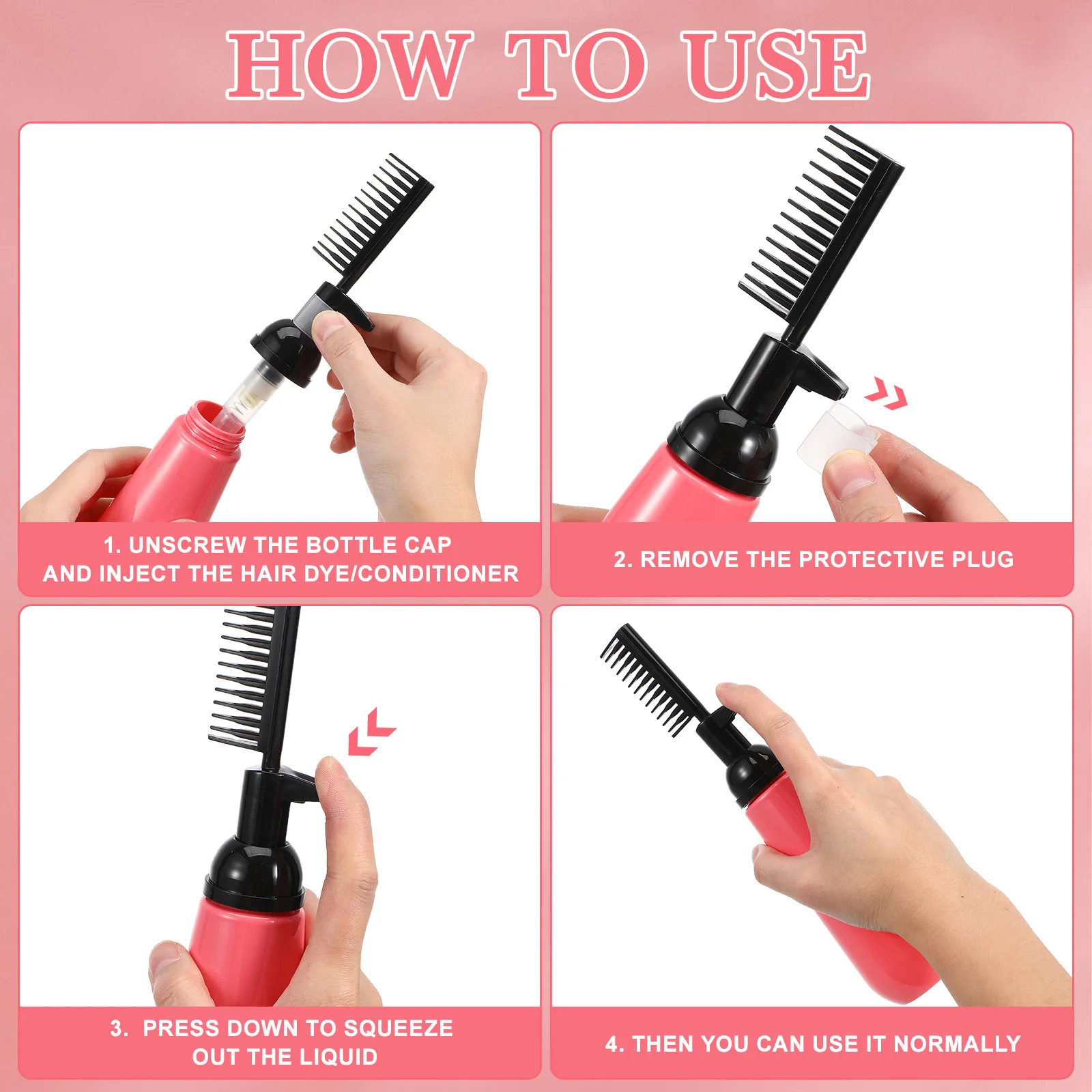 HOW TO USE

1. UNSCREW THE BOTTLE CAP AND INJECT THE HAIR DYE/CONDITIONER

2. REMOVE THE PROTECTIVE PLUG

3. PRESS DOWN TO SQUEEZE OUT THE LIQUID

4. THEN YOU CAN USE IT NORMALLY