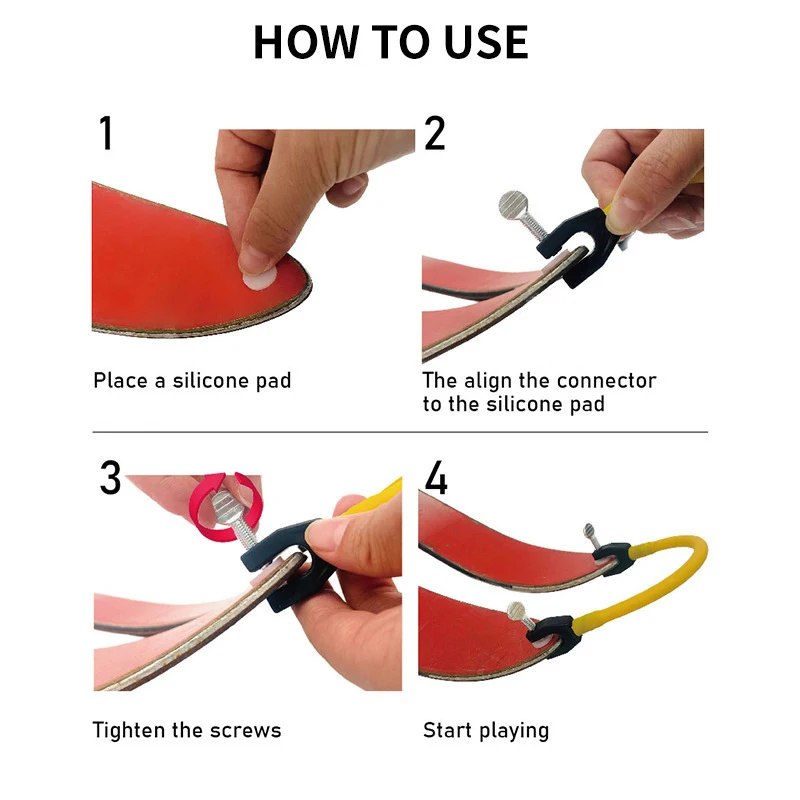 HOW TO USE

1

Place a silicone pad

2

The align the connector to the silicone pad

3

Tighten the screws

4

Start playing