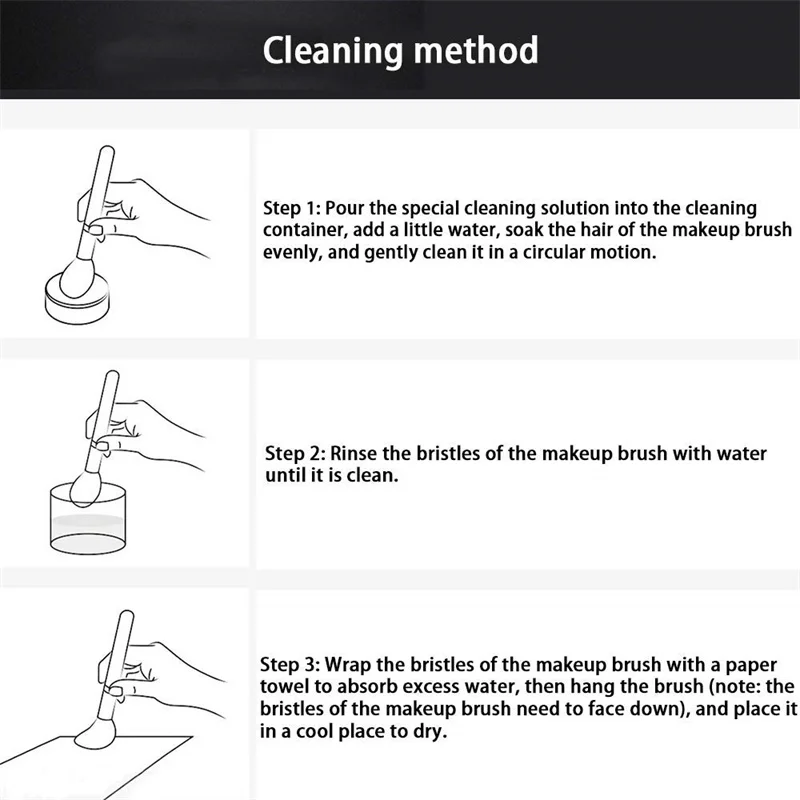 Cleaning method

Step 1: Pour the special cleaning solution into the cleaning container, add a little water, soak the hair of the makeup brush evenly, and gently clean it in a circular motion.

Step 2: Rinse the bristles of the makeup brush with water until it is clean.

Step 3: Wrap the bristles of the makeup brush with a paper towel to absorb excess water, then hang the brush (note: the bristles of the makeup brush need to face down), and place it in a cool place to dry.