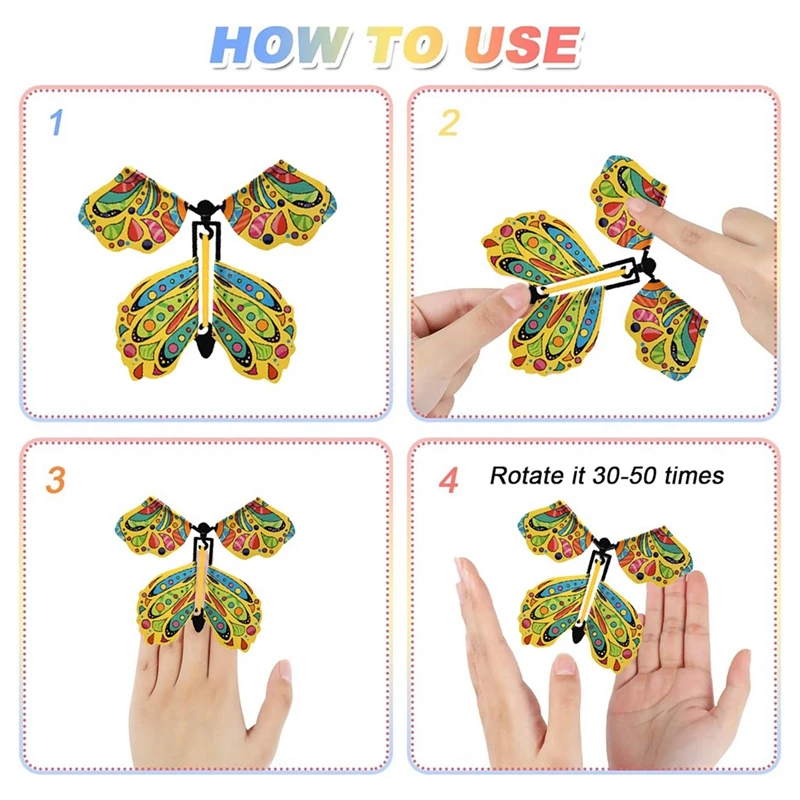 HOW TO USE

1

2

3

4 Rotate it 30-50 times